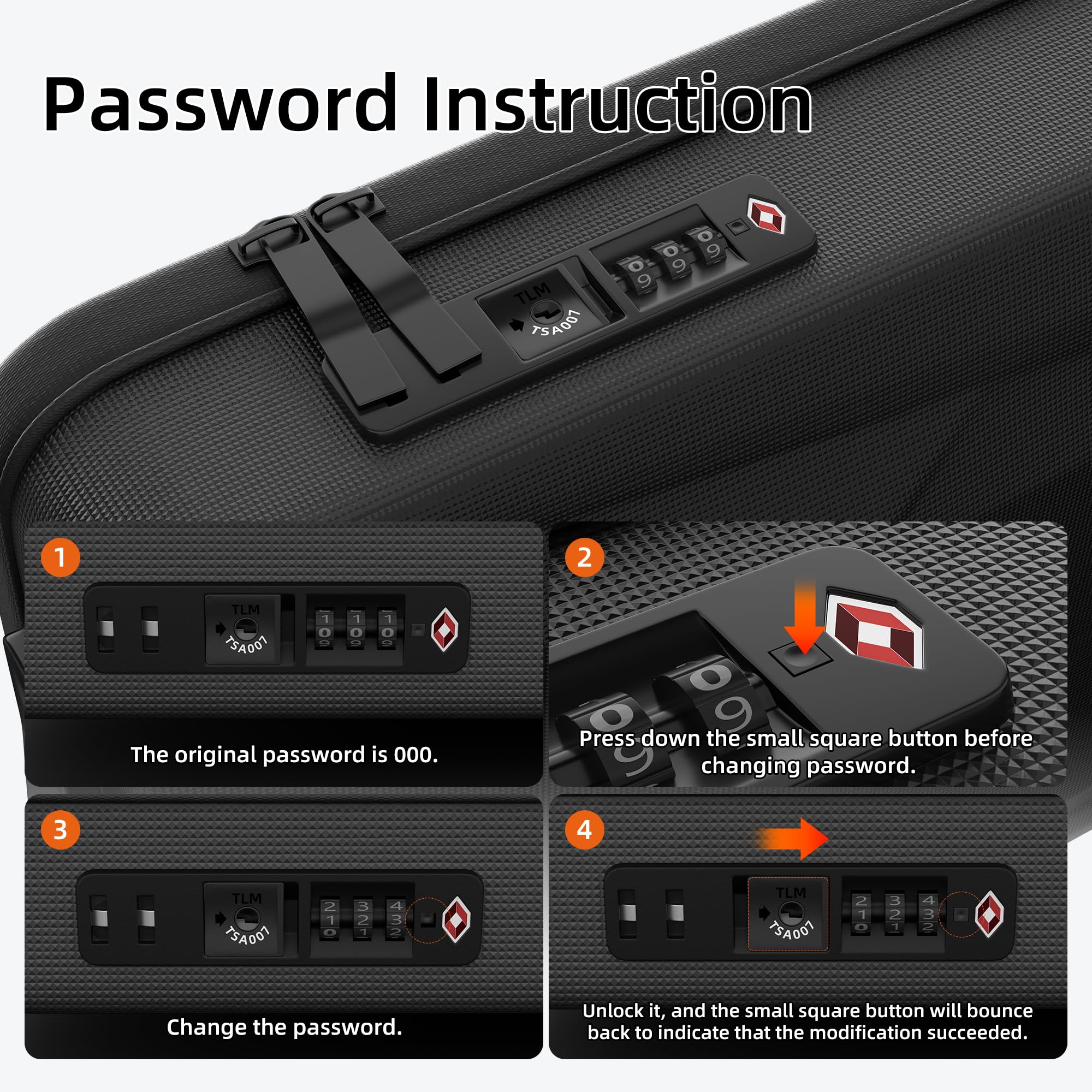 Password Instruction

TLM
TSA007

1

TLM
TSA007

The original password is 000.

2

Press down the small square button before changing password.

3

TLM
TSA007

Change the password.

4

TLM
TSA007

Unlock it, and the small square button will bounce back to indicate that the modification succeeded.