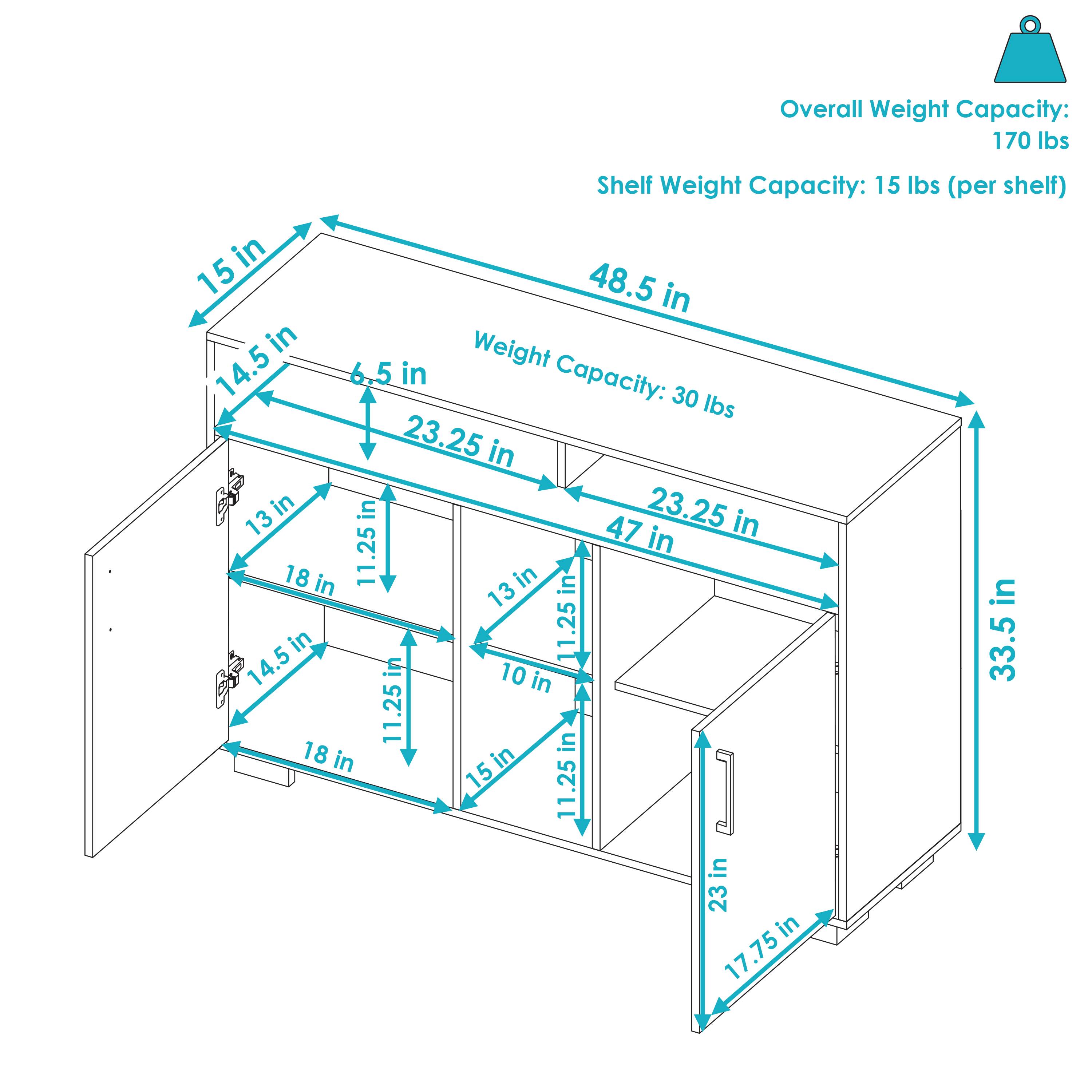 Overall Weight Capacity: 170 lbs

Shelf Weight Capacity: 15 lbs (per shelf)

15 in

48.5 in

Weight Capacity: 30 lbs

14.5 in

6.5 in

23.25 in

23.25 in

47 in

33.5 in

13 in

11.25 in

18 in

13 in

11.25 in

10 in

14.5 in

11.25 in

18 in

15 in

11.25 in

23 in

17.75 in