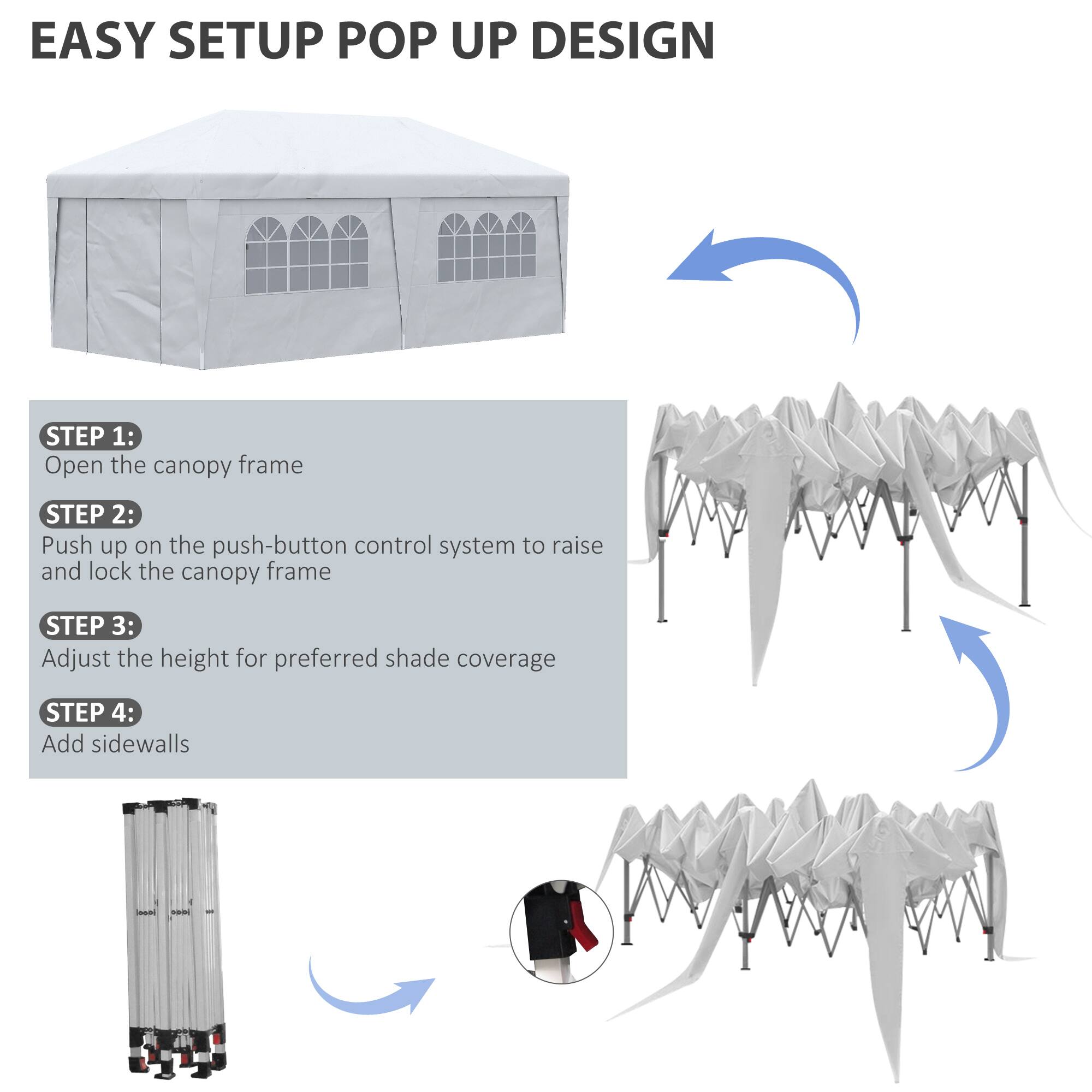 EASY SETUP POP UP DESIGN

STEP 1:
Open the canopy frame

STEP 2:
Push up on the push-button control system to raise and lock the canopy frame

STEP 3:
Adjust the height for preferred shade coverage

STEP 4:
Add sidewalls