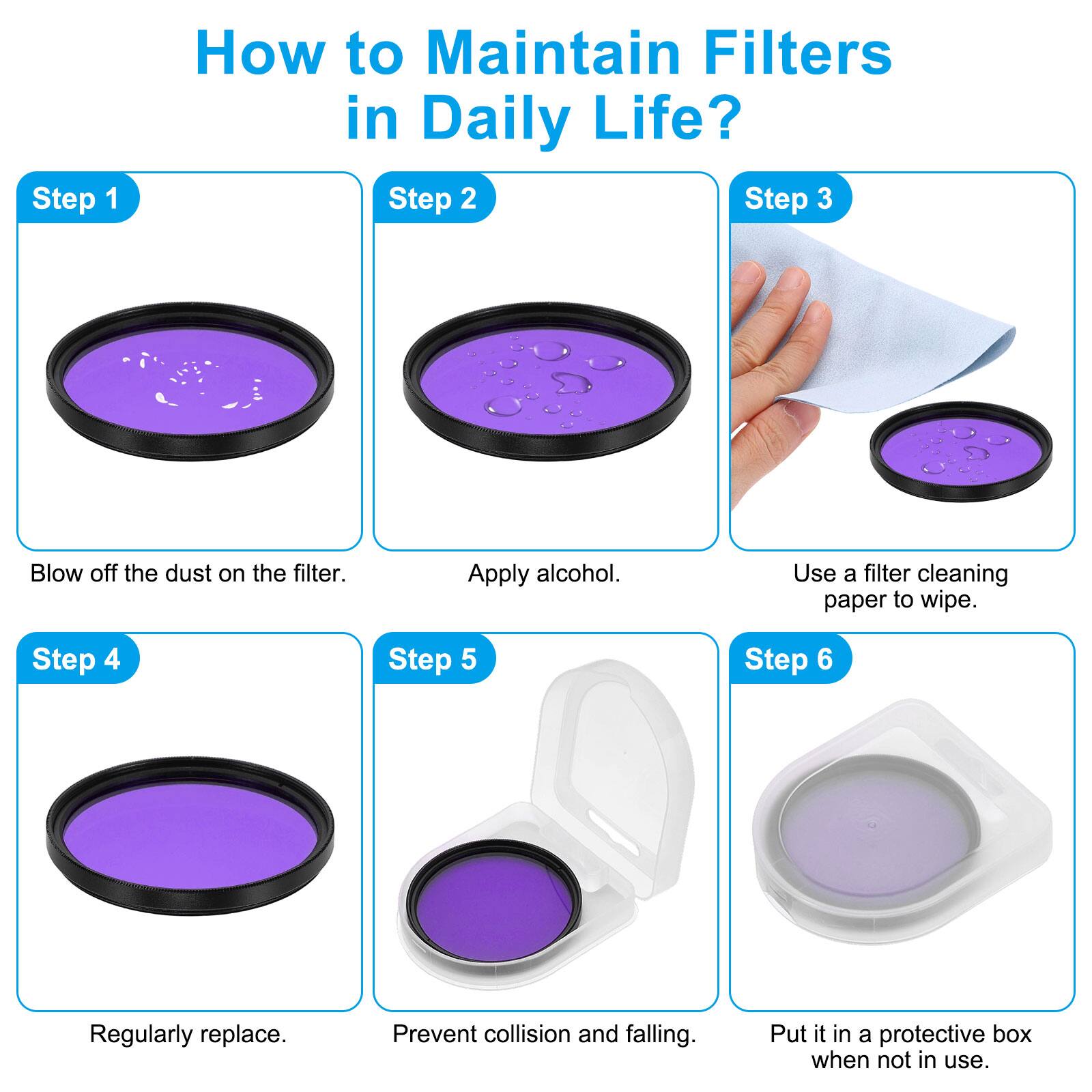 How to Maintain Filters in Daily Life?

Step 1

Blow off the dust on the filter.

Step 2

Apply alcohol.

Step 3

Use a filter cleaning paper to wipe.

Step 4

Regularly replace.

Step 5

Prevent collision and falling.

Step 6

Put it in a protective box when not in use.