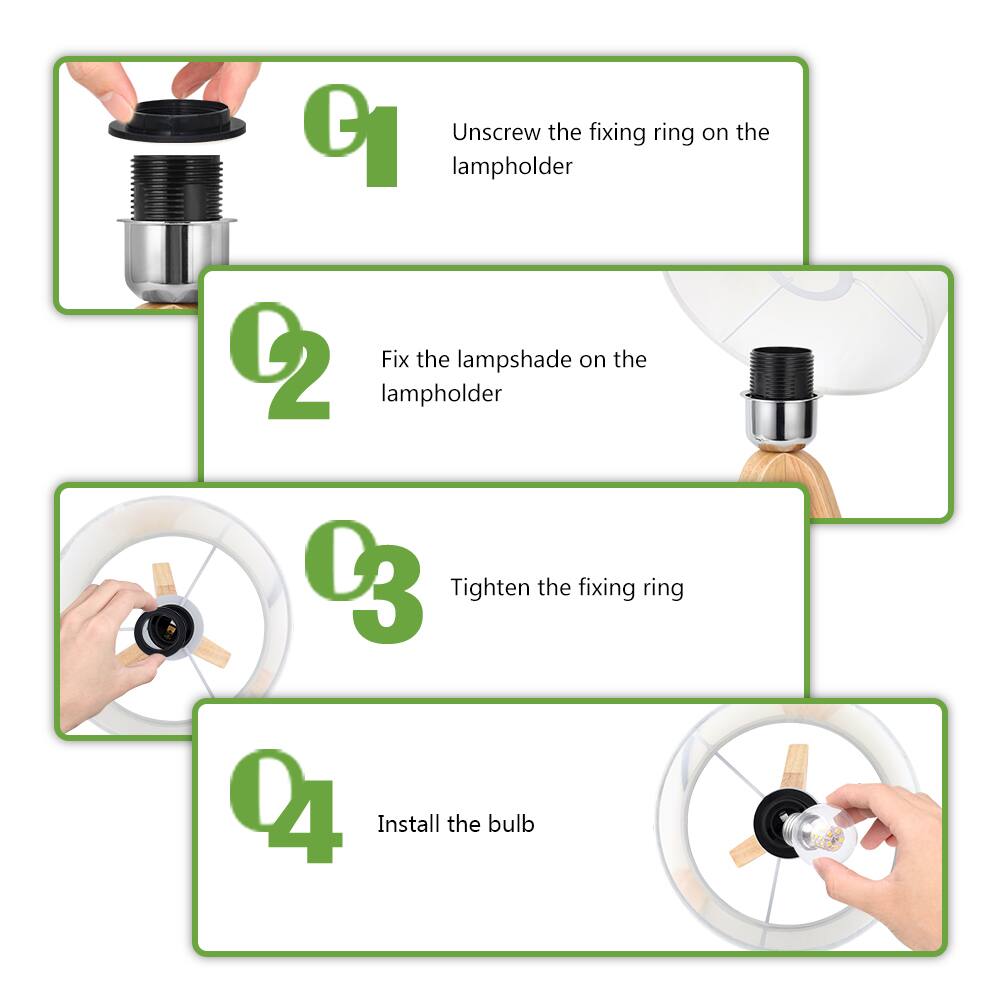 01

Unscrew the fixing ring on the lampholder

02

Fix the lampshade on the lampholder

03

Tighten the fixing ring

04

Install the bulb