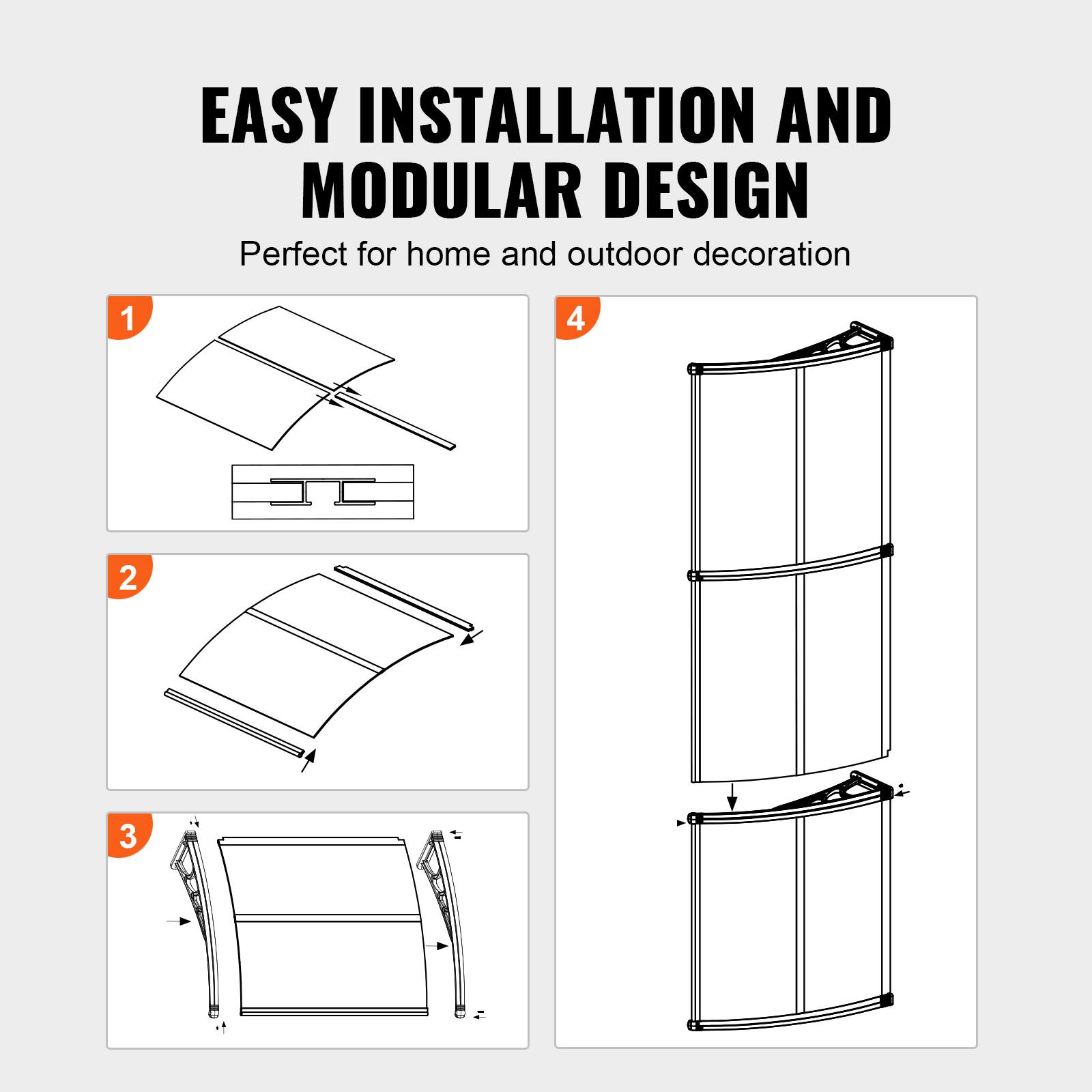 EASY INSTALLATION AND MODULAR DESIGN

Perfect for home and outdoor decoration

1

2

3

4