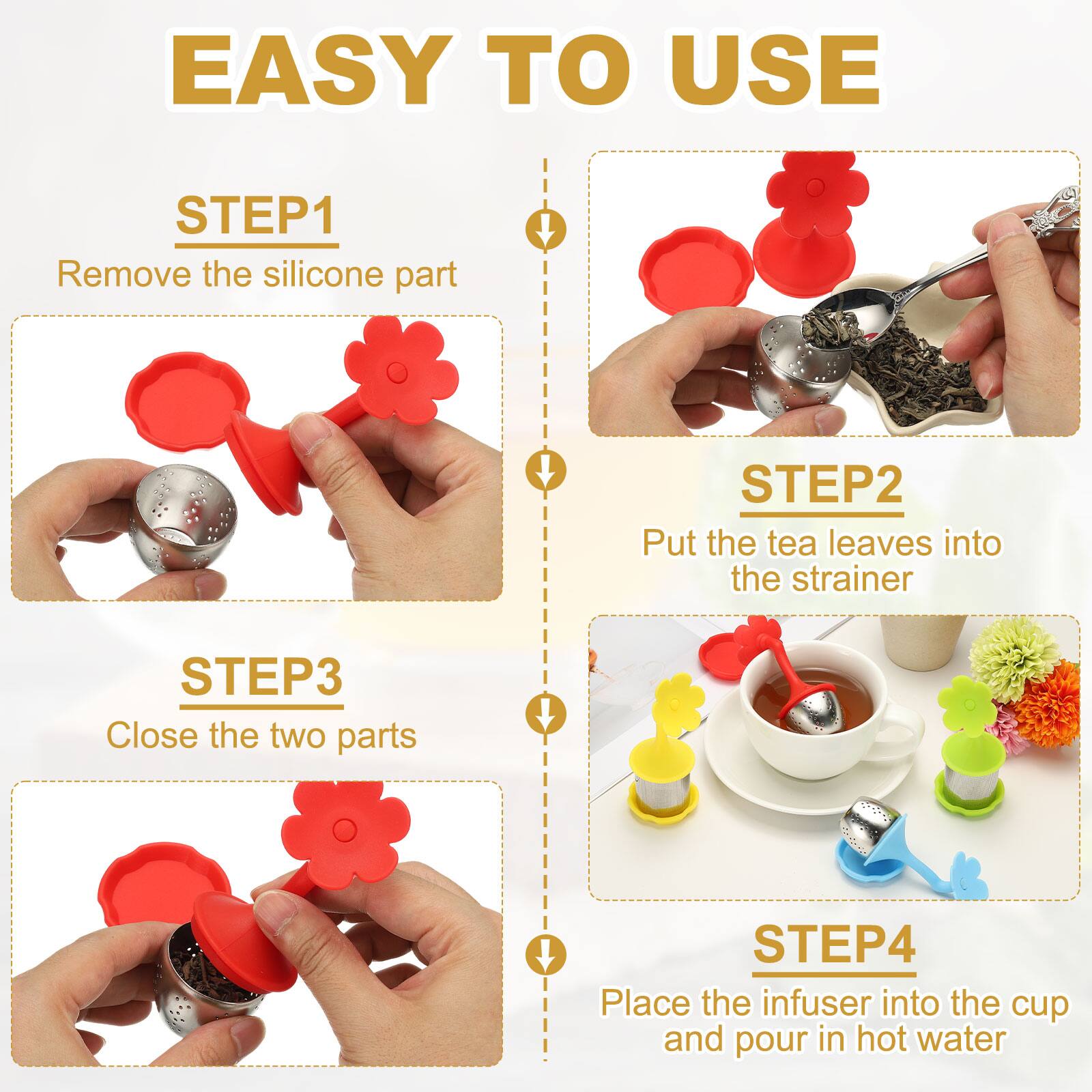 EASY TO USE

STEP1
Remove the silicone part

STEP2
Put the tea leaves into the strainer

STEP3
Close the two parts

STEP4
Place the infuser into the cup and pour in hot water