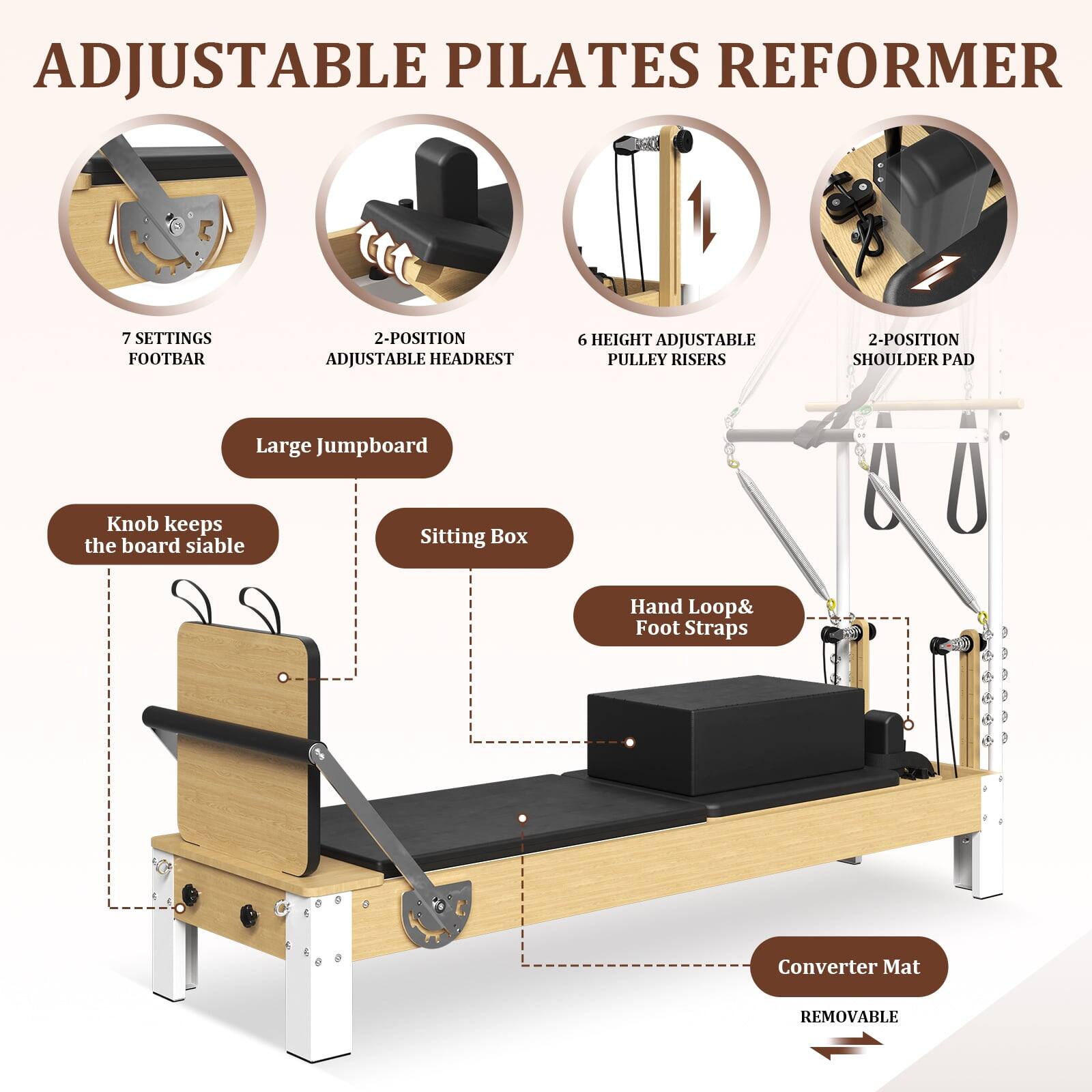 ADJUSTABLE PILATES REFORMER

7 SETTINGS FOOTBAR

2-POSITION ADJUSTABLE HEADREST

6 HEIGHT ADJUSTABLE PULLEY RISERS

2-POSITION SHOULDER PAD

Large Jumpboard

Knob keeps the board siable

Sitting Box

Hand Loop& Foot Straps

Converter Mat

REMOVABLE