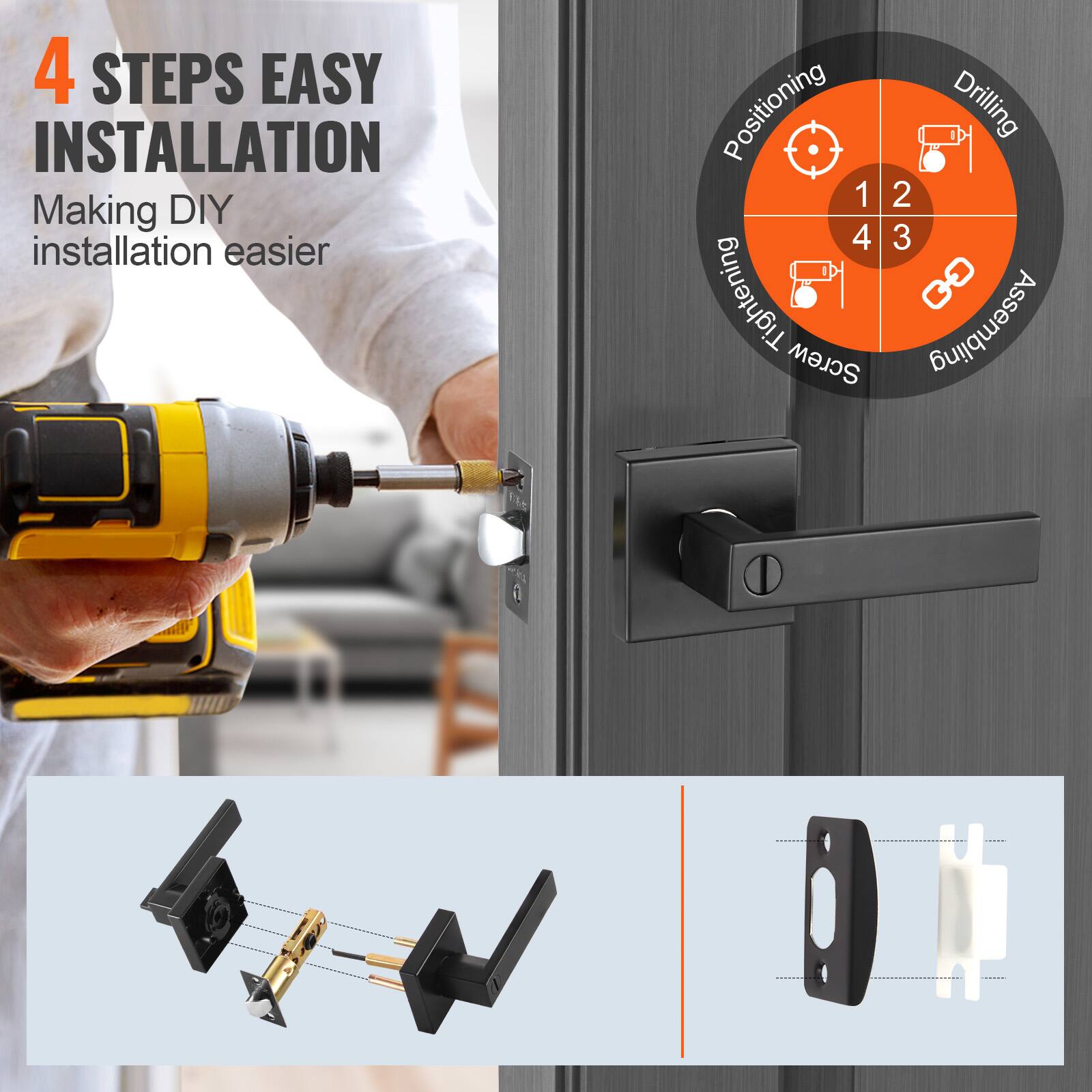 4 STEPS EASY INSTALLATION

Making DIY installation easier

Positioning

Drilling

Assembling

Screw Tightening

1 2
4 3