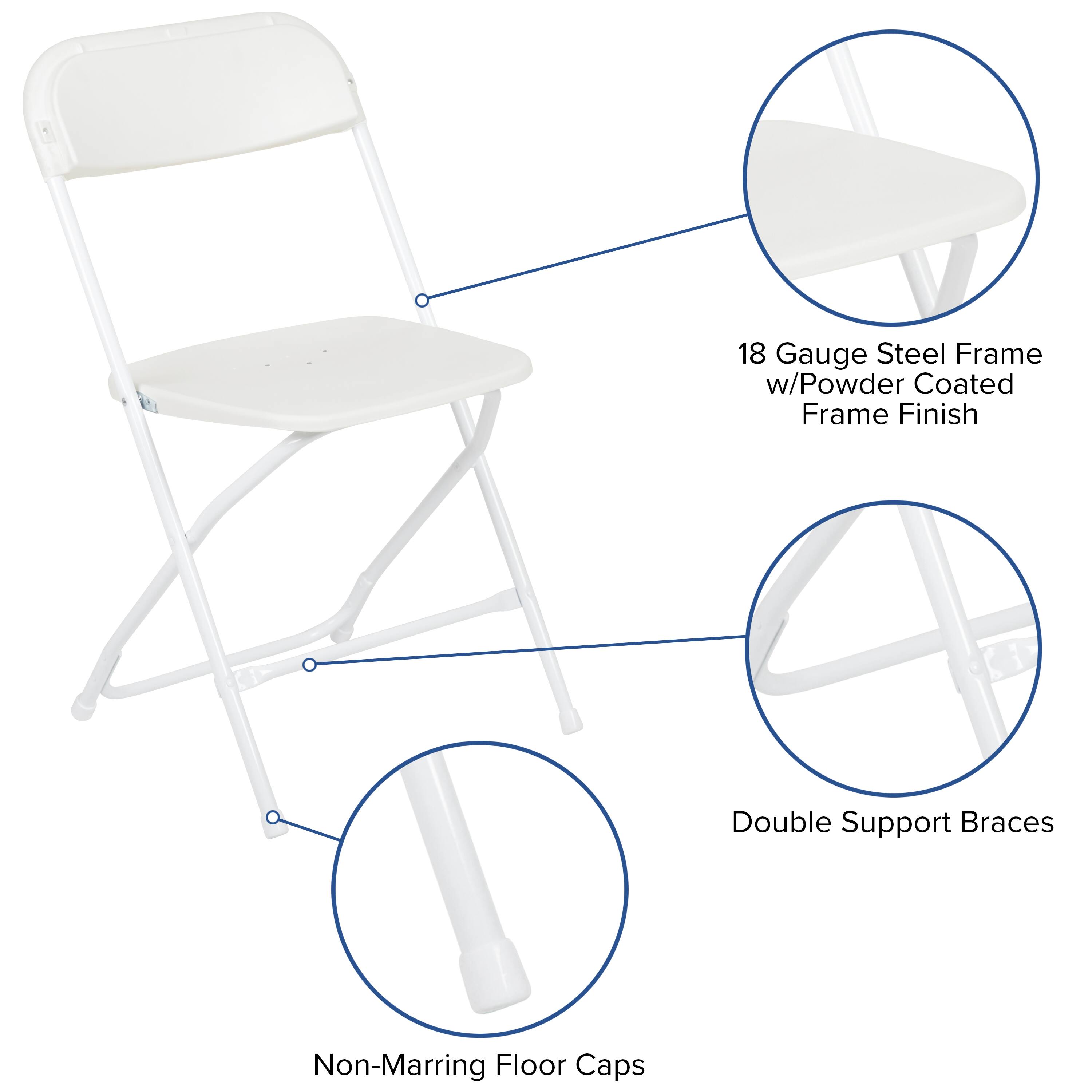 18 Gauge Steel Frame w/Powder Coated Frame Finish

Double Support Braces

Non-Marring Floor Caps