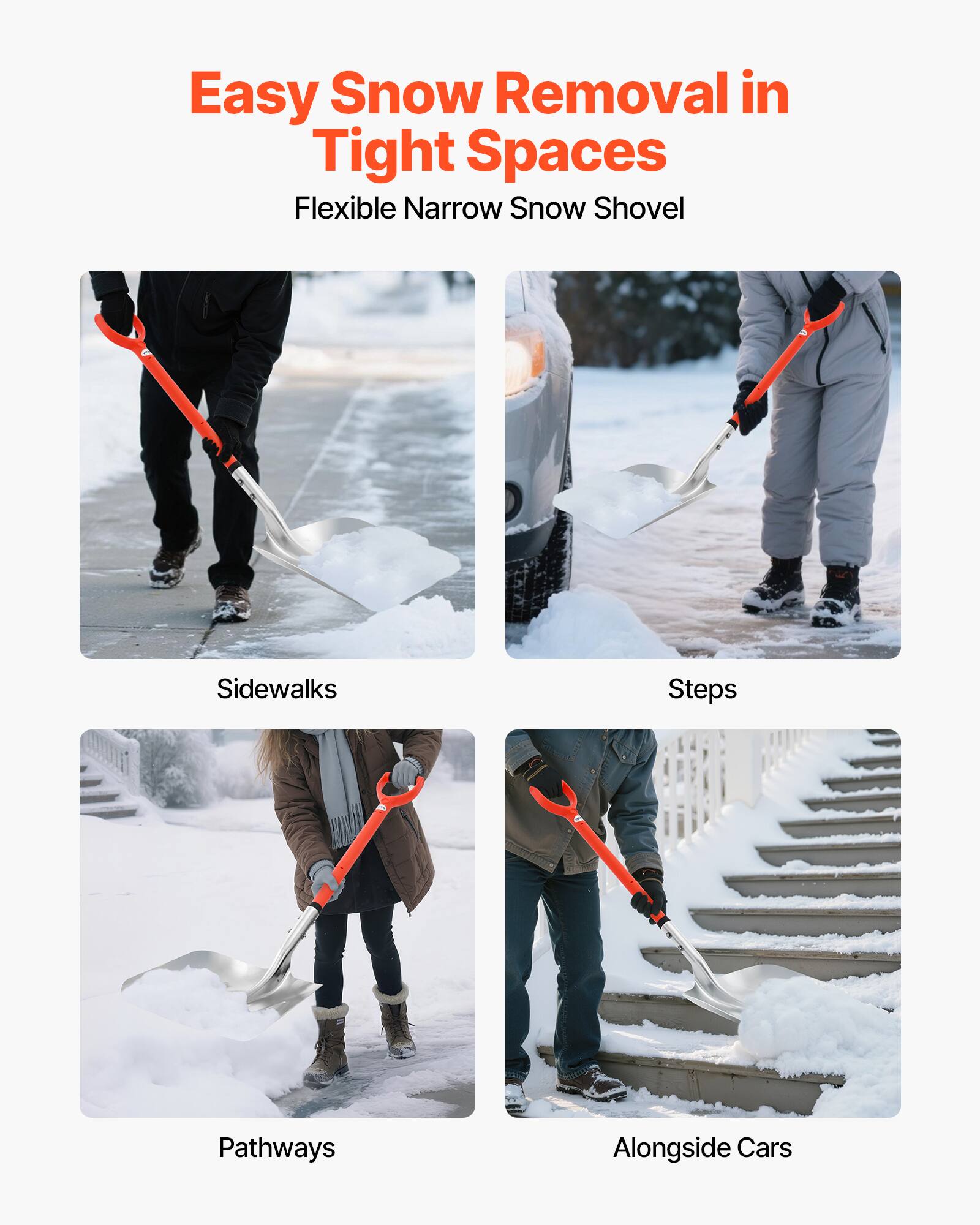 Easy Snow Removal in Tight Spaces

Flexible Narrow Snow Shovel

Sidewalks

Steps

Pathways

Alongside Cars