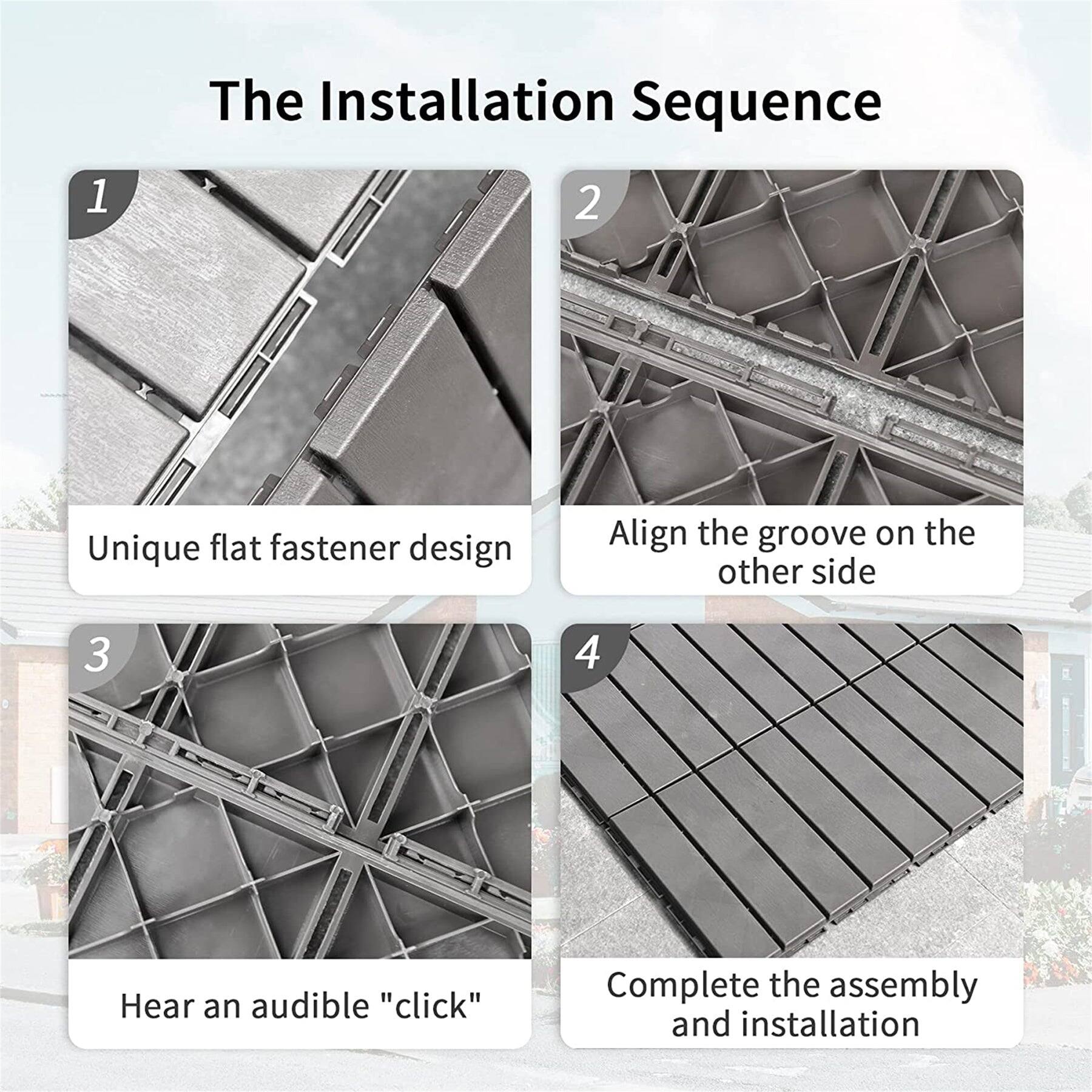 The Installation Sequence

1

Unique flat fastener design

2

Align the groove on the other side

3

Hear an audible "click"

4

Complete the assembly and installation