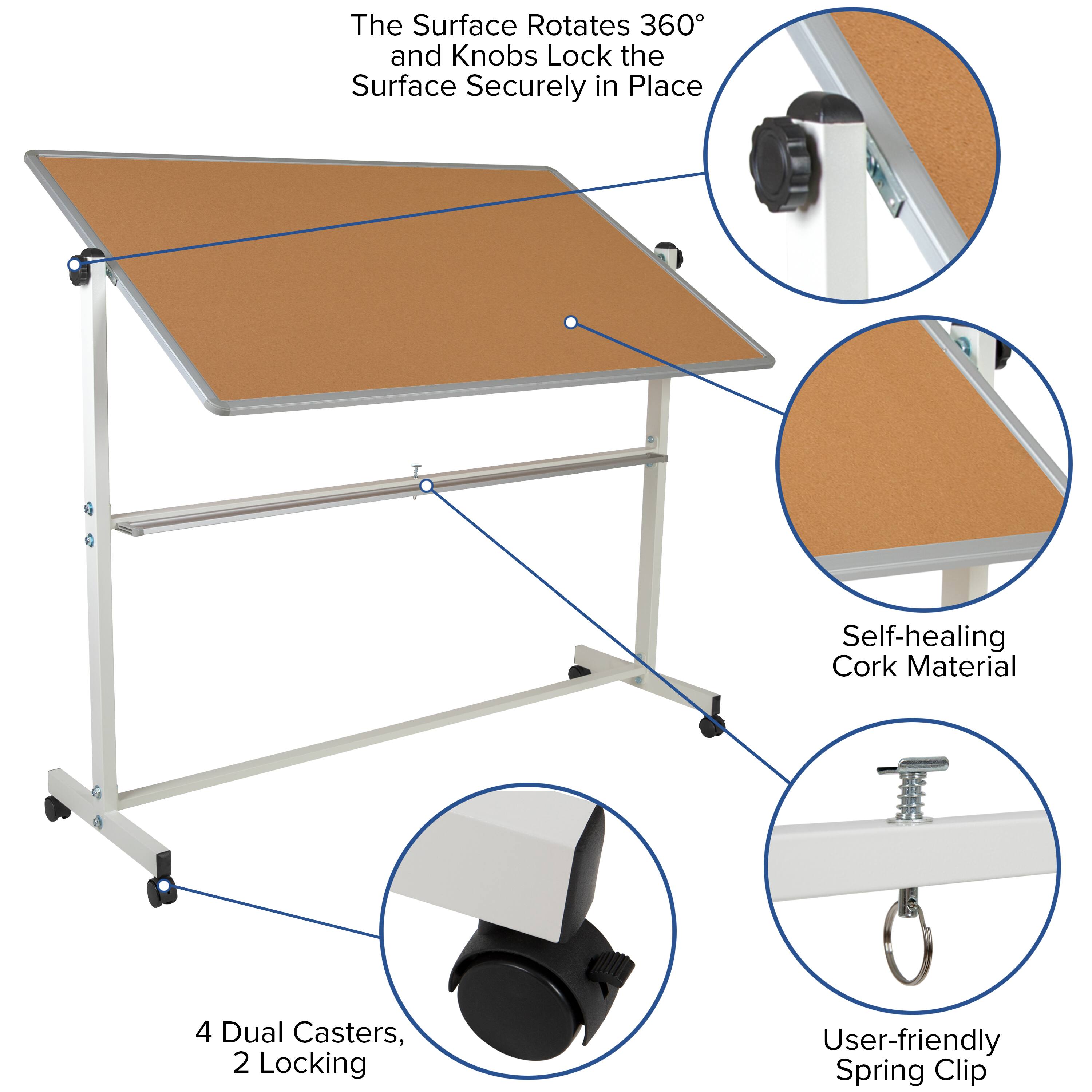 The Surface Rotates 360° and Knobs Lock the Surface Securely in Place

Self-healing Cork Material

4 Dual Casters, 2 Locking

User-friendly Spring Clip