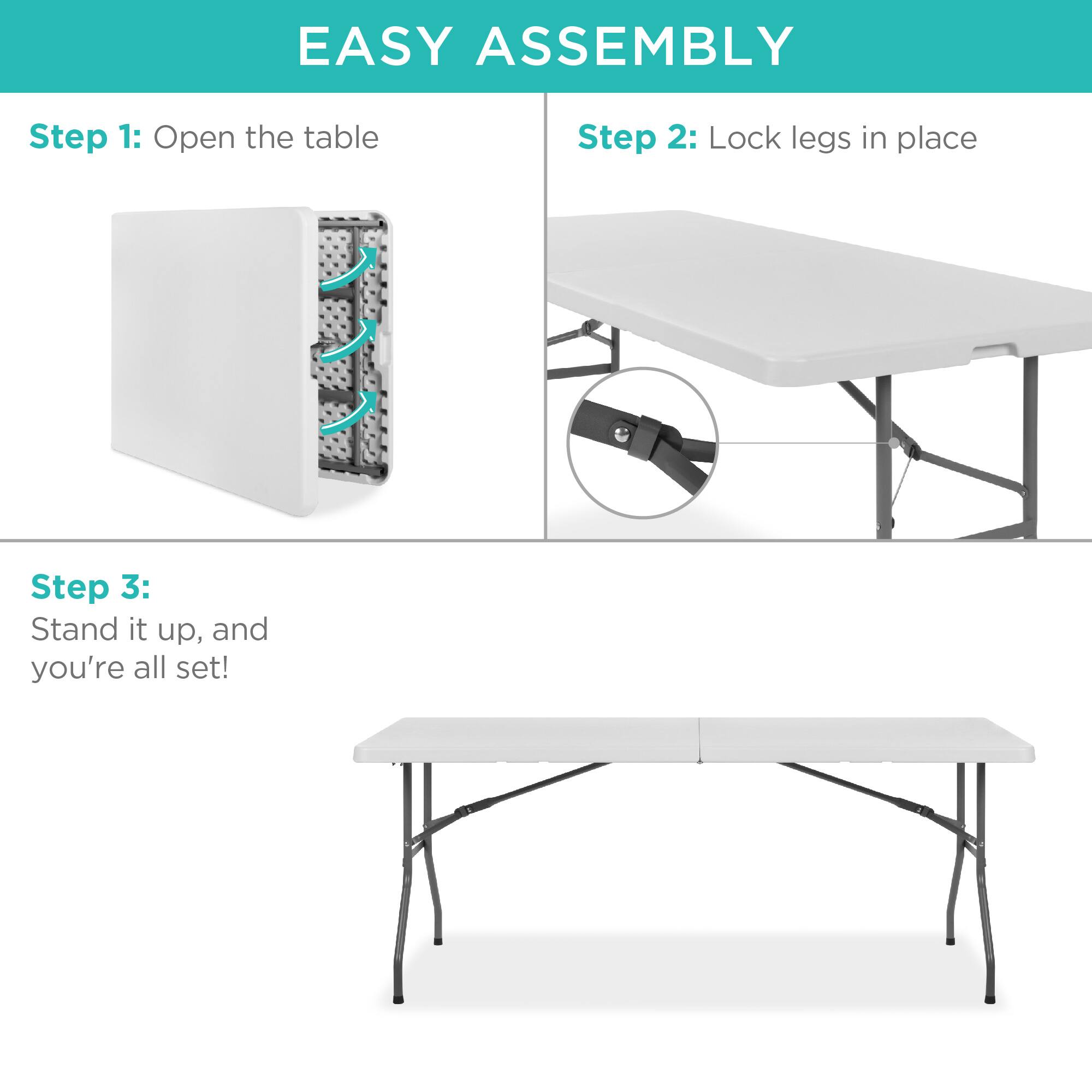 EASY ASSEMBLY

Step 1: Open the table

Step 2: Lock legs in place

Step 3:
Stand it up, and you're all set!