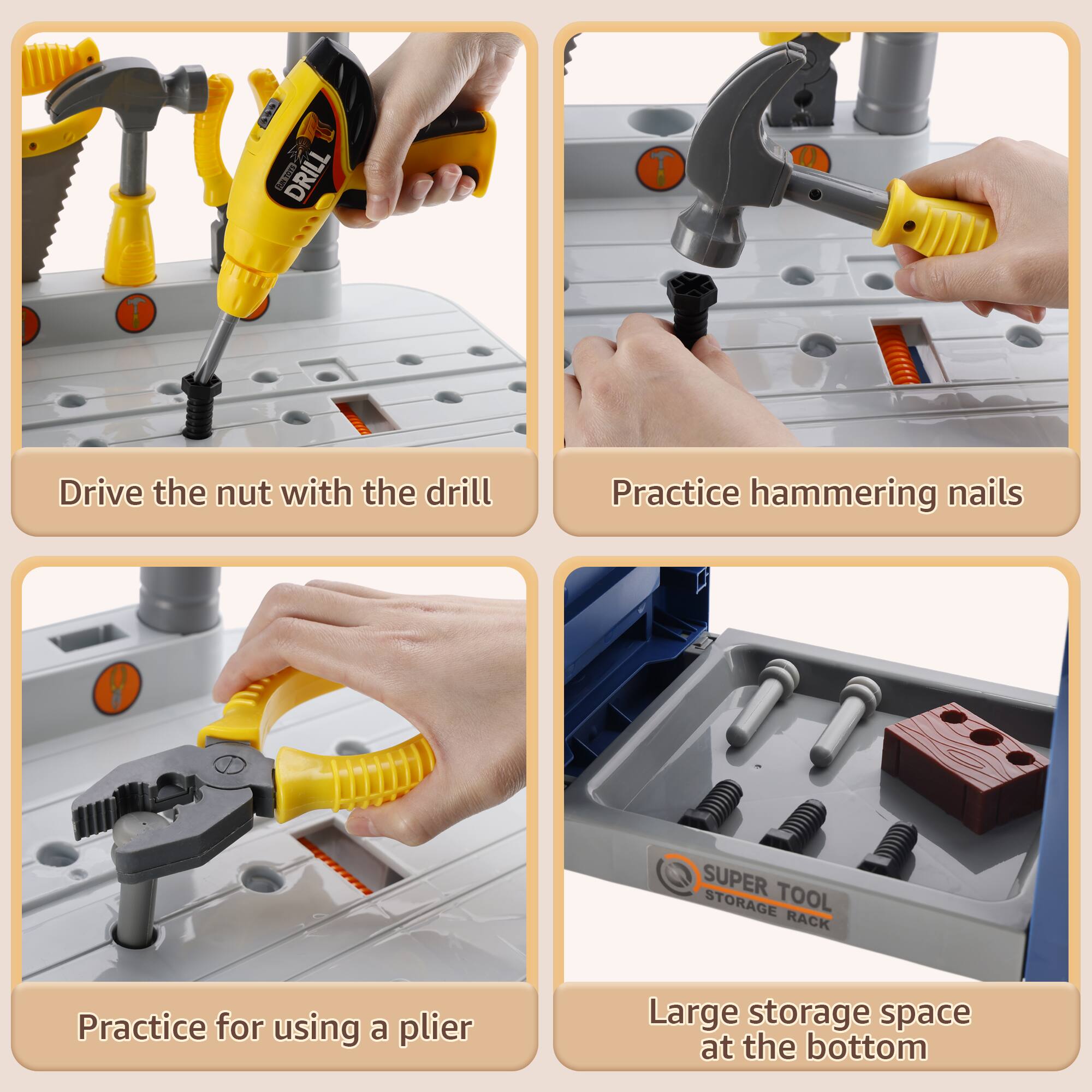 FUN TOYS
DRILL

Drive the nut with the drill

Practice hammering nails

Practice for using a plier

SUPER TOOL
STORAGE RACK

Large storage space at the bottom