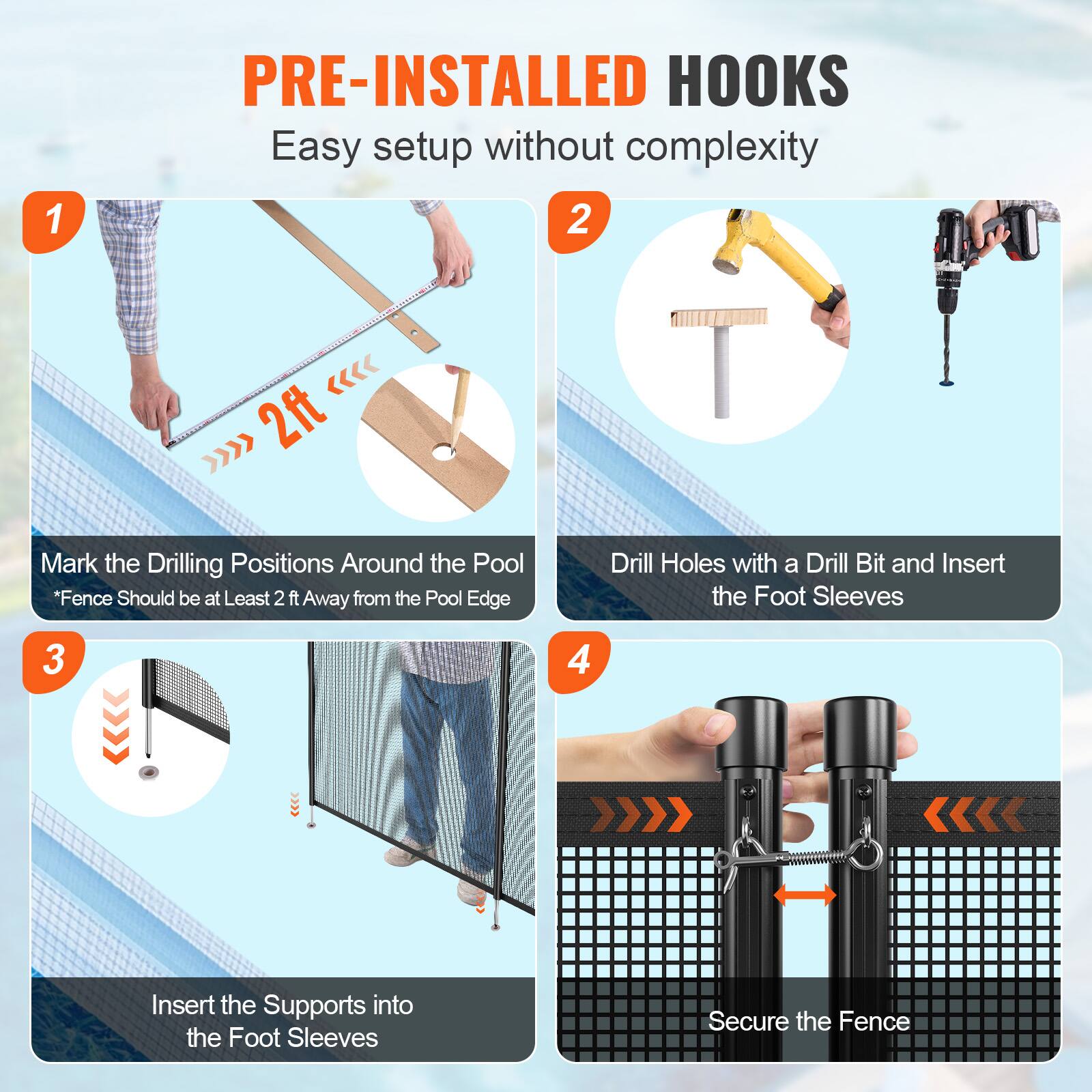 PRE-INSTALLED HOOKS
Easy setup without complexity

1
2ft
Mark the Drilling Positions Around the Pool
*Fence Should be at Least 2 ft Away from the Pool Edge

2
Drill Holes with a Drill Bit and Insert the Foot Sleeves

3
Insert the Supports into the Foot Sleeves

4
Secure the Fence