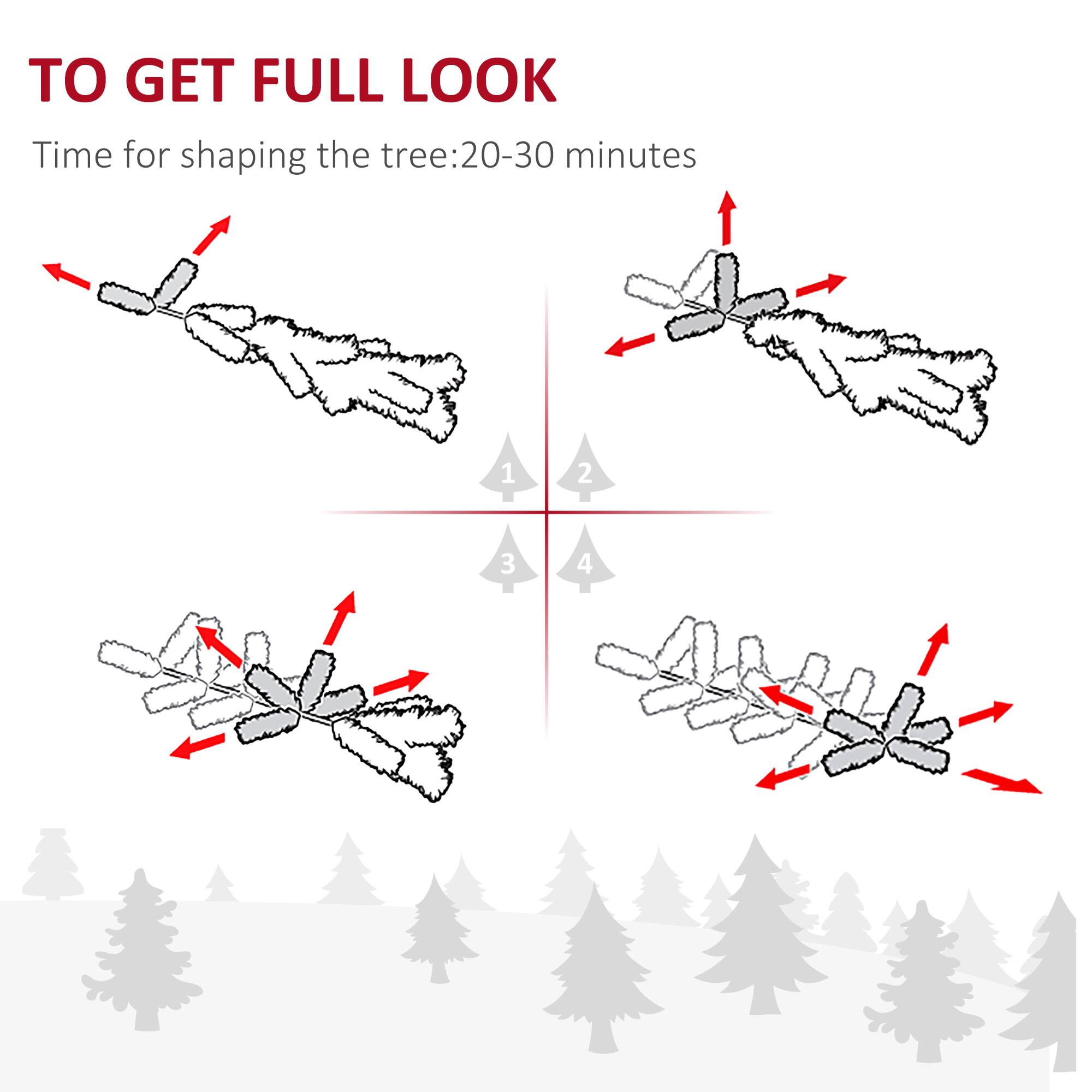 TO GET FULL LOOK

Time for shaping the tree:20-30 minutes

1

2

3

4