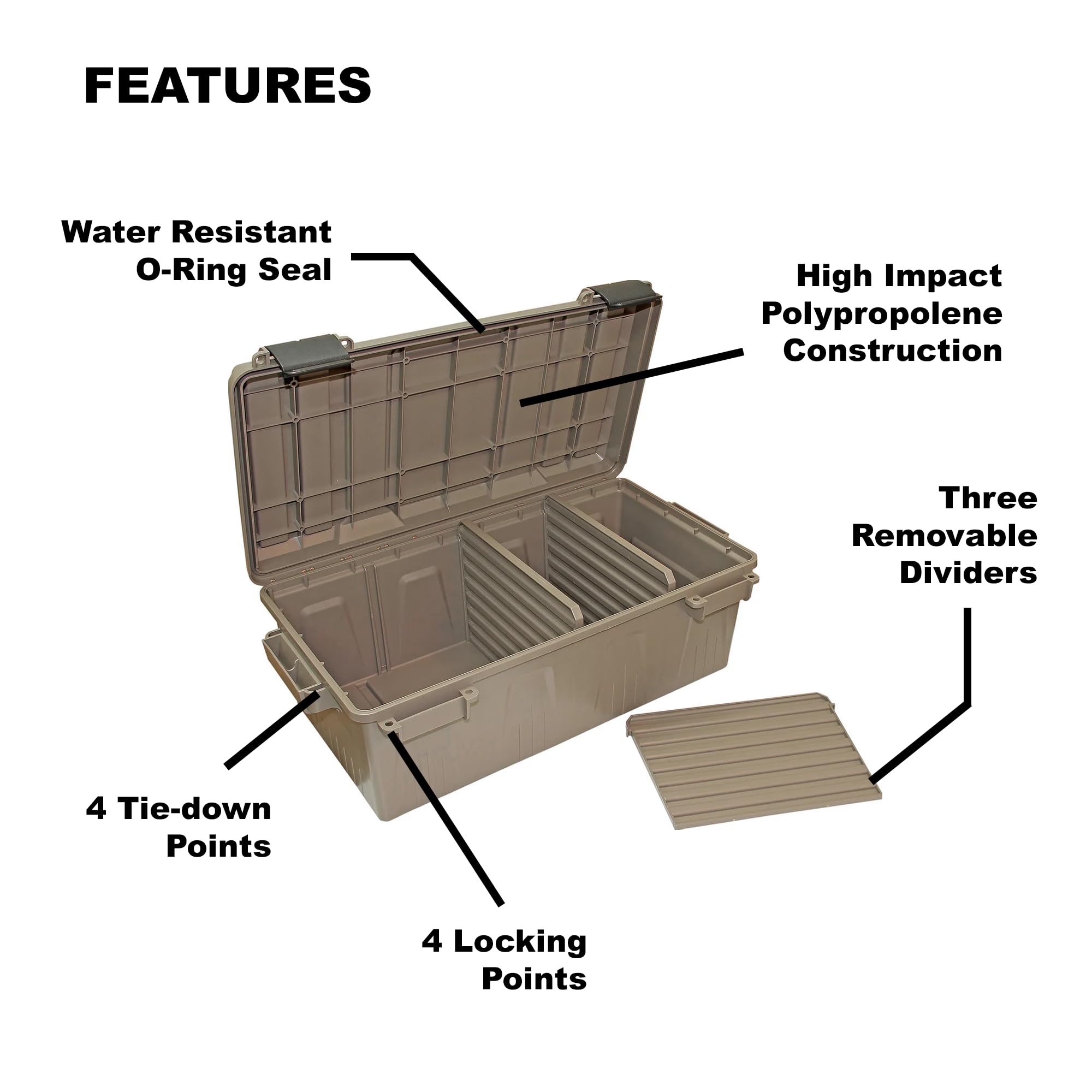 FEATURES

Water Resistant O-Ring Seal

High Impact Polypropolene Construction

Three Removable Dividers

4 Tie-down Points

4 Locking Points