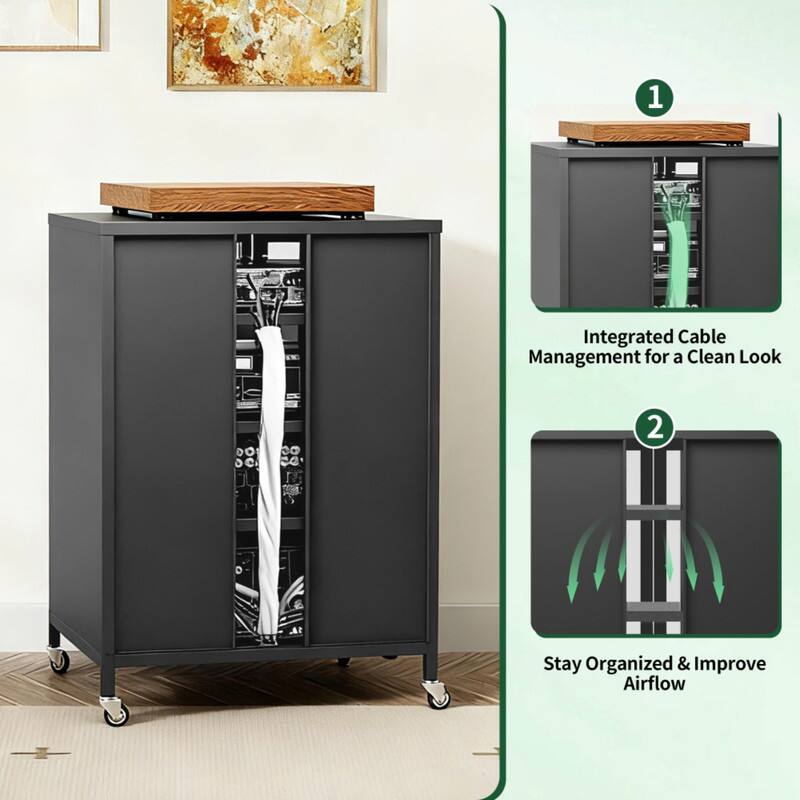 1

Integrated Cable Management for a Clean Look

2

Stay Organized & Improve Airflow