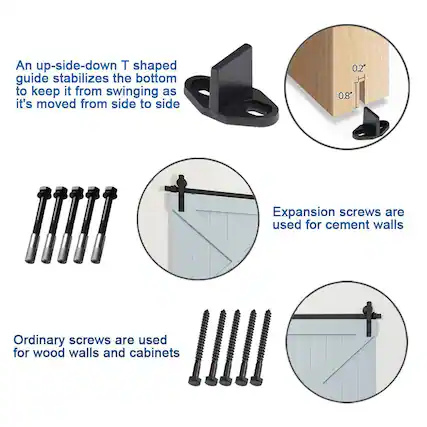 An up-side-down T shaped guide stabilizes the bottom to keep it from swinging as it's moved from side to side

0.2"

0.8"

Expansion screws are used for cement walls

Ordinary screws are used for wood walls and cabinets