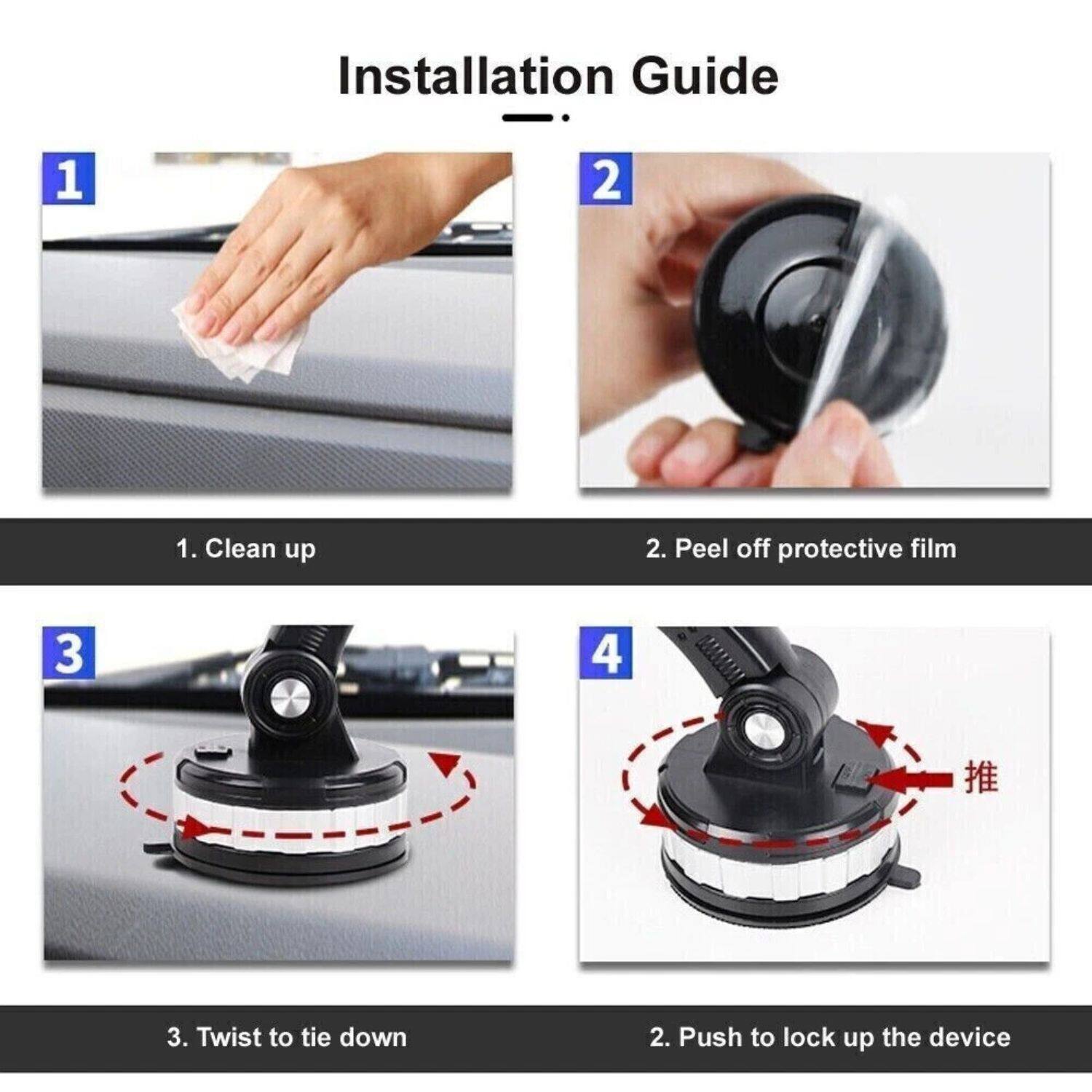 Installation Guide

1

2

1. Clean up

2. Peel off protective film

3

4

推

3. Twist to tie down

2. Push to lock up the device