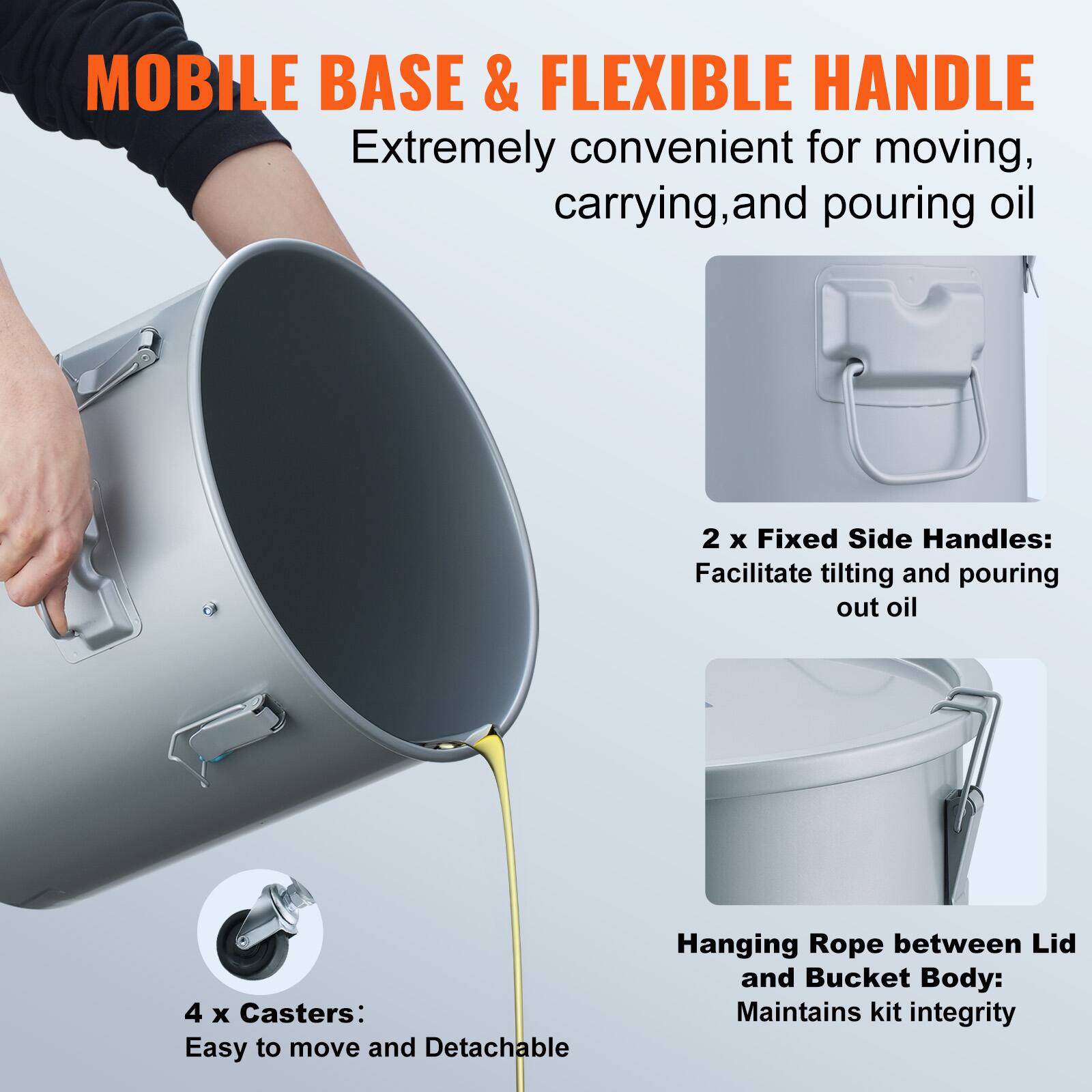 MOBILE BASE & FLEXIBLE HANDLE

Extremely convenient for moving, carrying,and pouring oil

2 x Fixed Side Handles:
Facilitate tilting and pouring out oil

Hanging Rope between Lid and Bucket Body:
Maintains kit integrity

4 x Casters：
Easy to move and Detachable