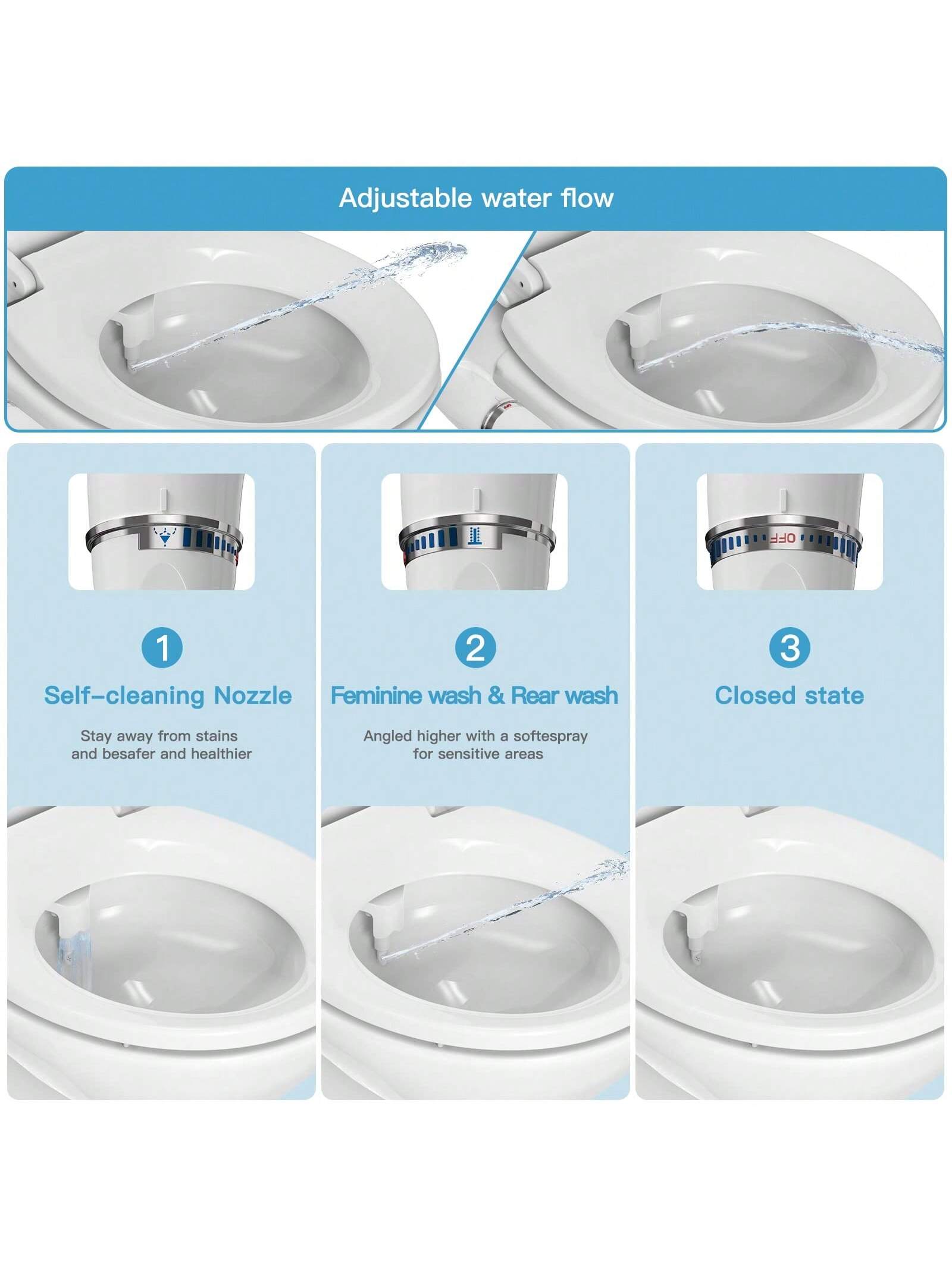 Adjustable water flow

OFF

1
Self-cleaning Nozzle
Stay away from stains and besafer and healthier

2
Feminine wash & Rear wash
Angled higher with a softespray for sensitive areas

3
Closed state