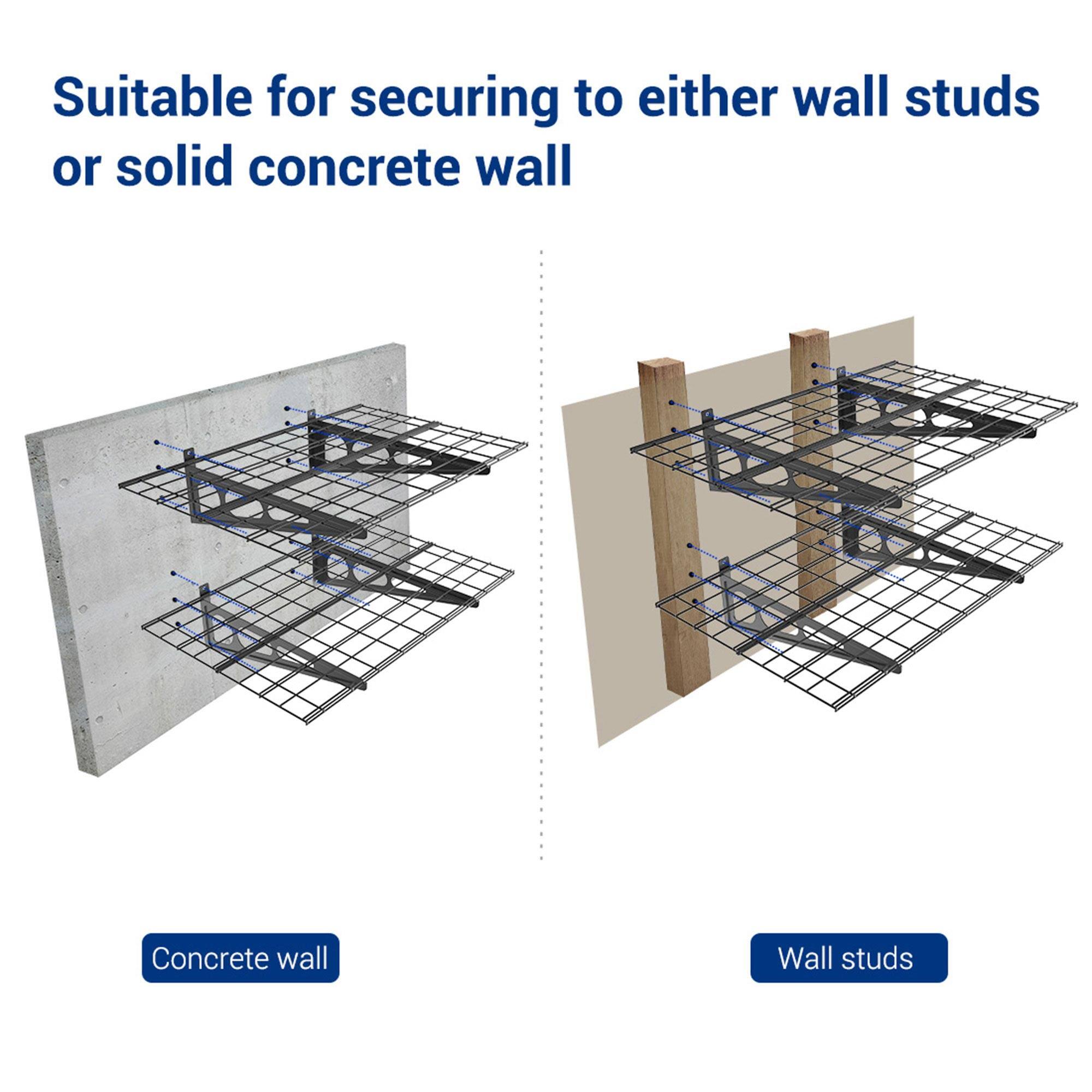 Suitable for securing to either wall studs or solid concrete wall

Concrete wall

Wall studs