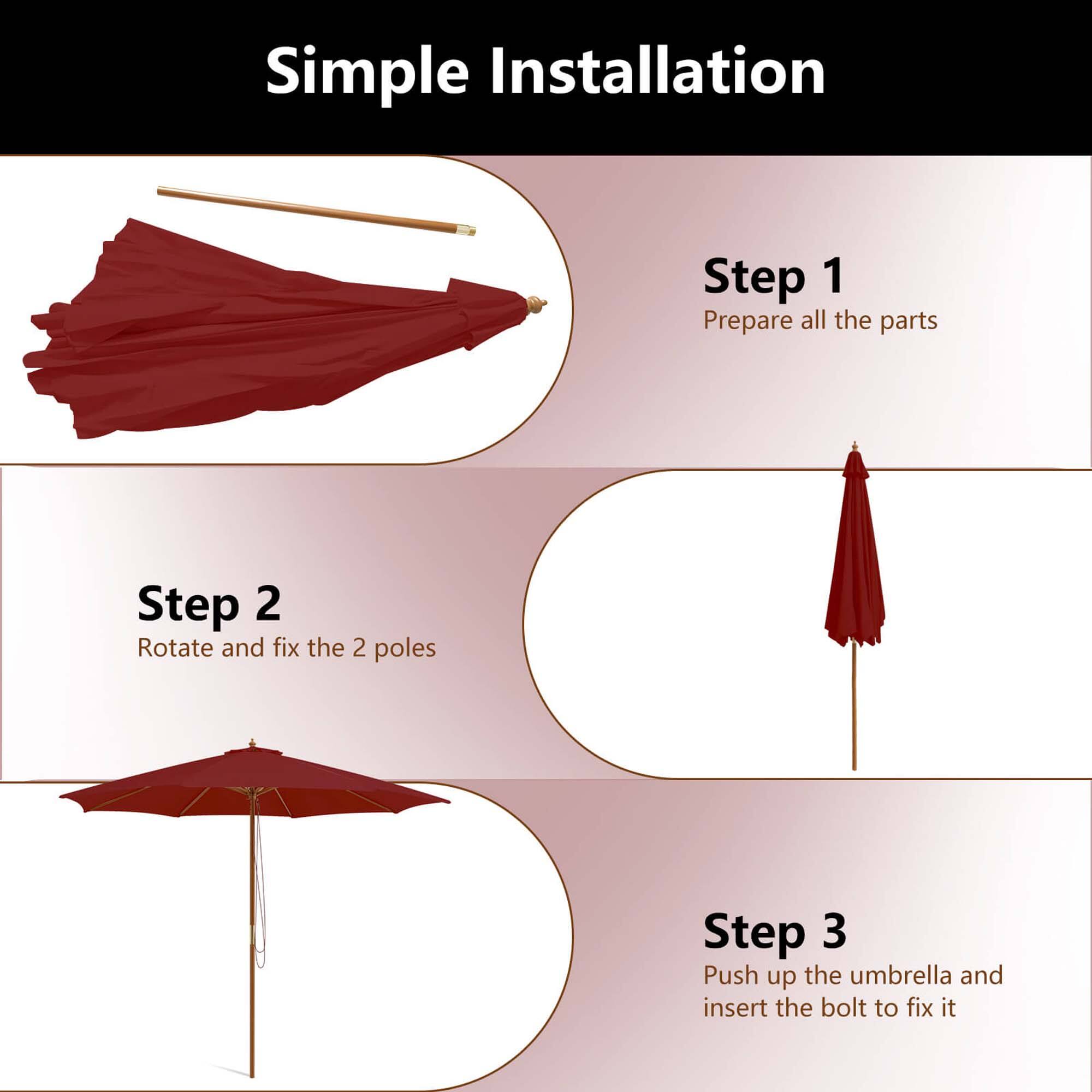 Simple Installation

Step 1
Prepare all the parts

Step 2
Rotate and fix the 2 poles

Step 3
Push up the umbrella and insert the bolt to fix it