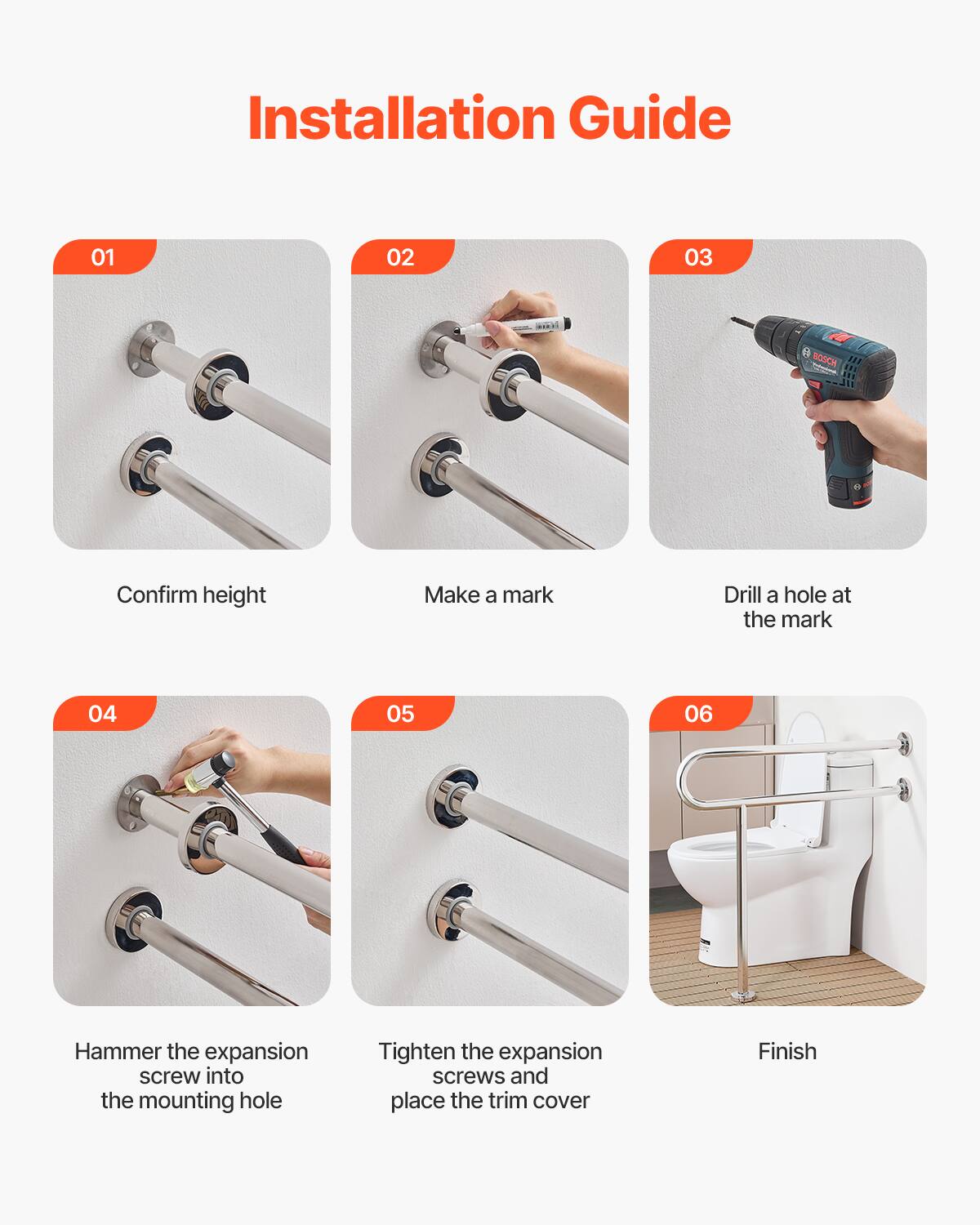 Installation Guide

01

Confirm height

02

Make a mark

03

BOSCH
Professional

Drill a hole at the mark

04

Hammer the expansion screw into the mounting hole

05

Tighten the expansion screws and place the trim cover

06

Finish