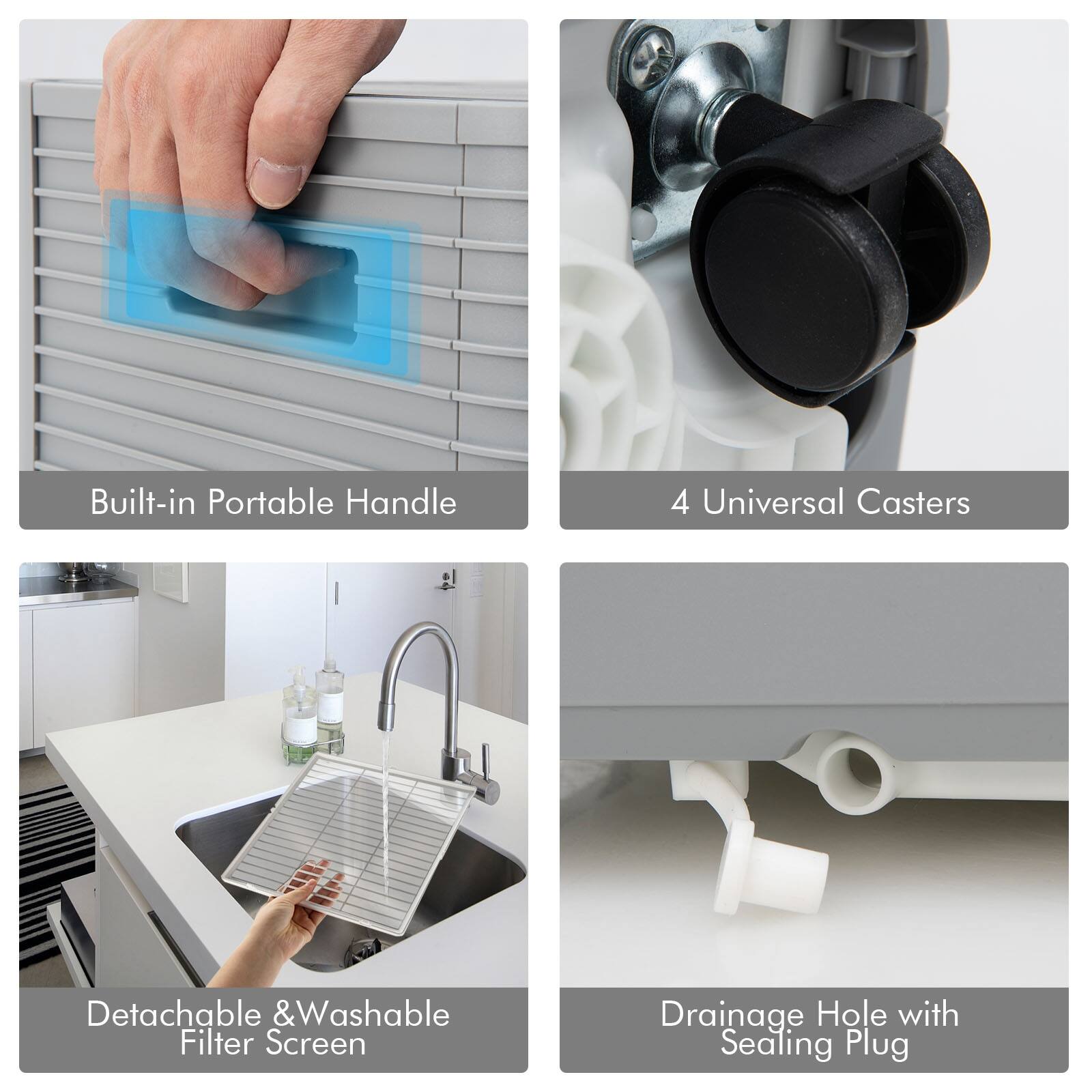 Built-in Portable Handle

4 Universal Casters

Detachable &Washable Filter Screen

Drainage Hole with Sealing Plug