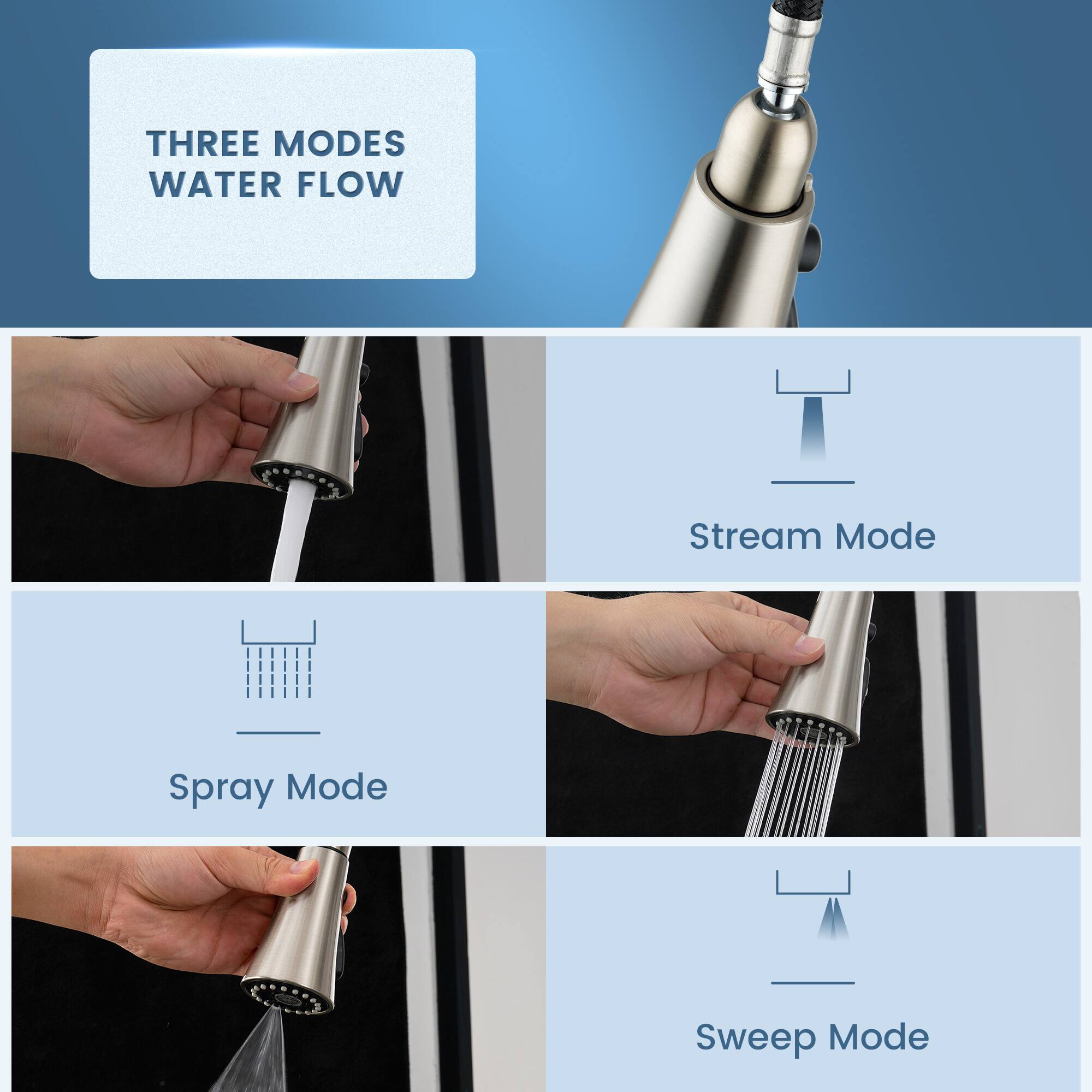 THREE MODES WATER FLOW

Stream Mode

Spray Mode

Sweep Mode