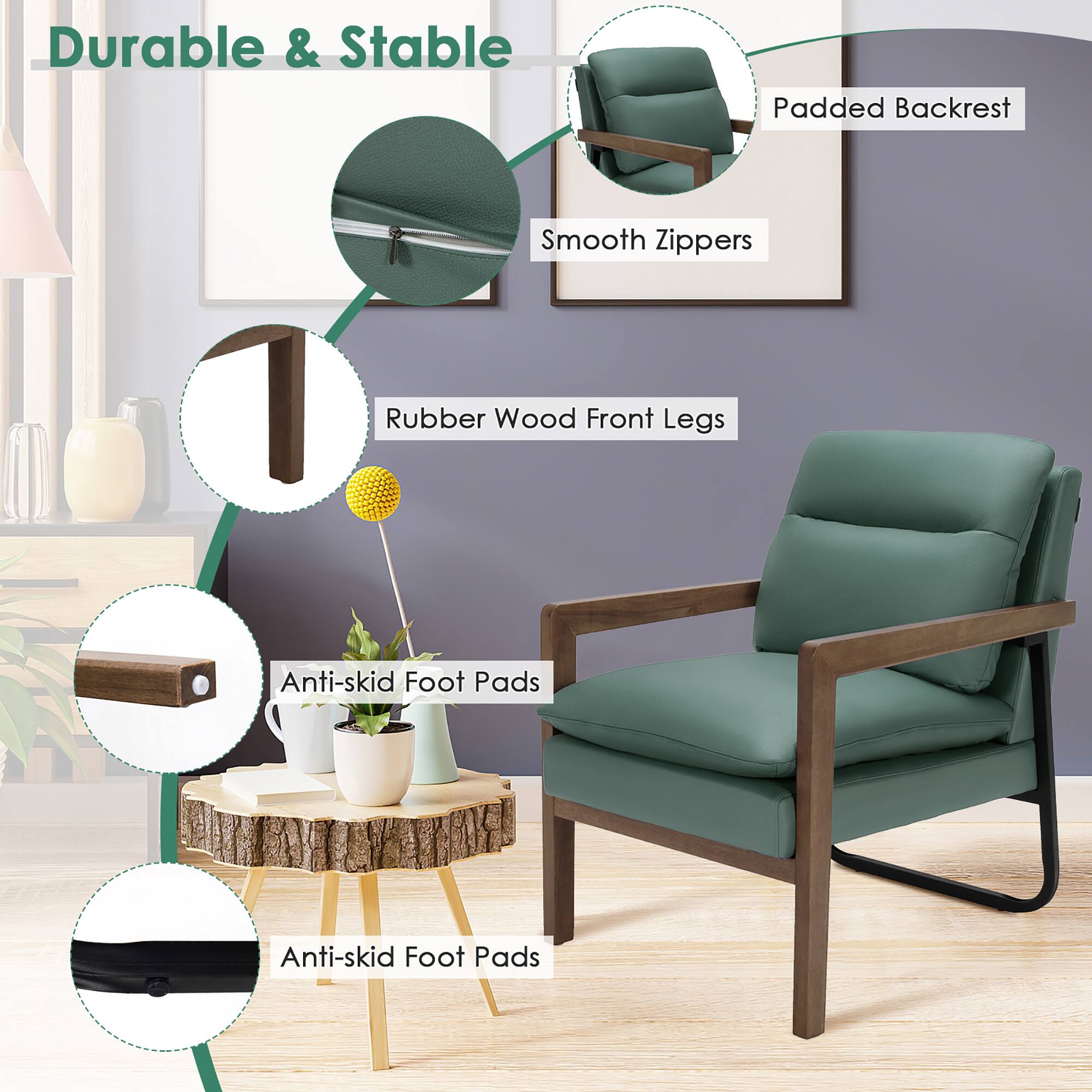 Durable & Stable

Padded Backrest

Smooth Zippers

Rubber Wood Front Legs

Anti-skid Foot Pads

Anti-skid Foot Pads