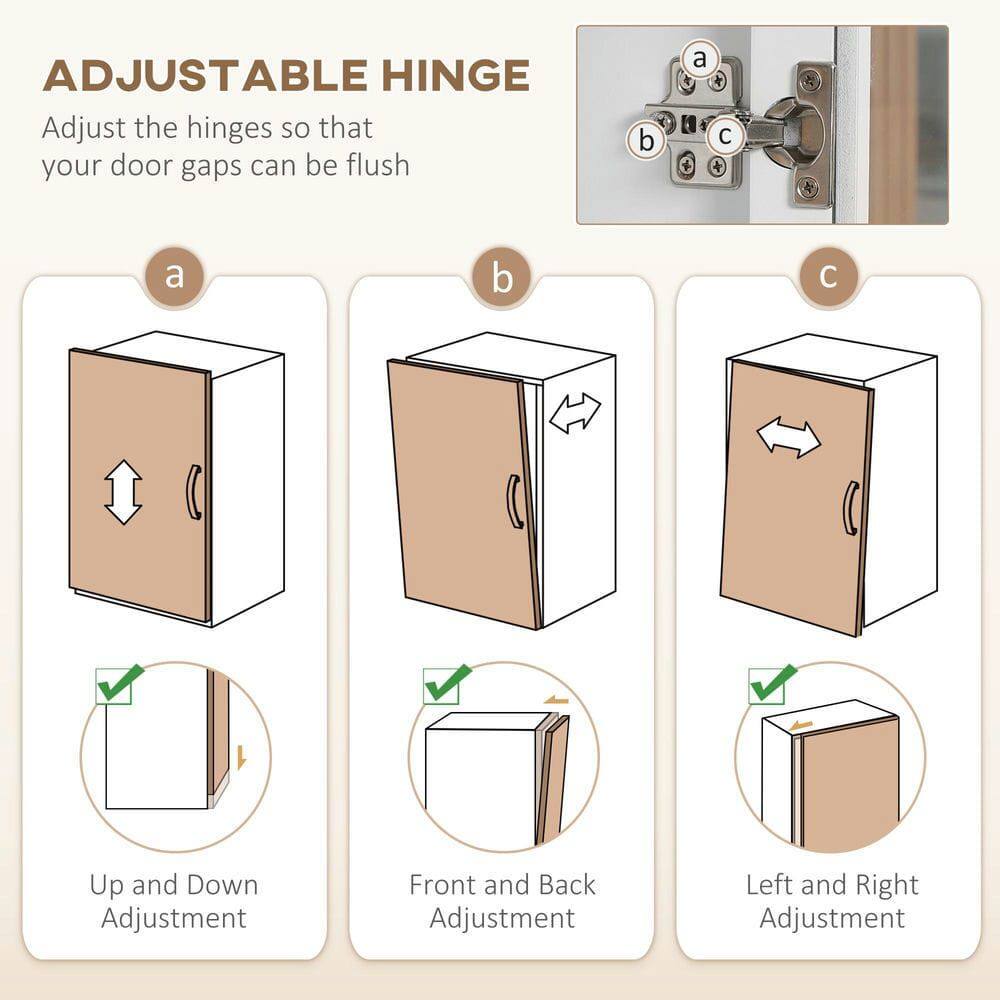 ADJUSTABLE HINGE

Adjust the hinges so that your door gaps can be flush

a

b

c

a

Up and Down Adjustment

b

Front and Back Adjustment

c

Left and Right Adjustment