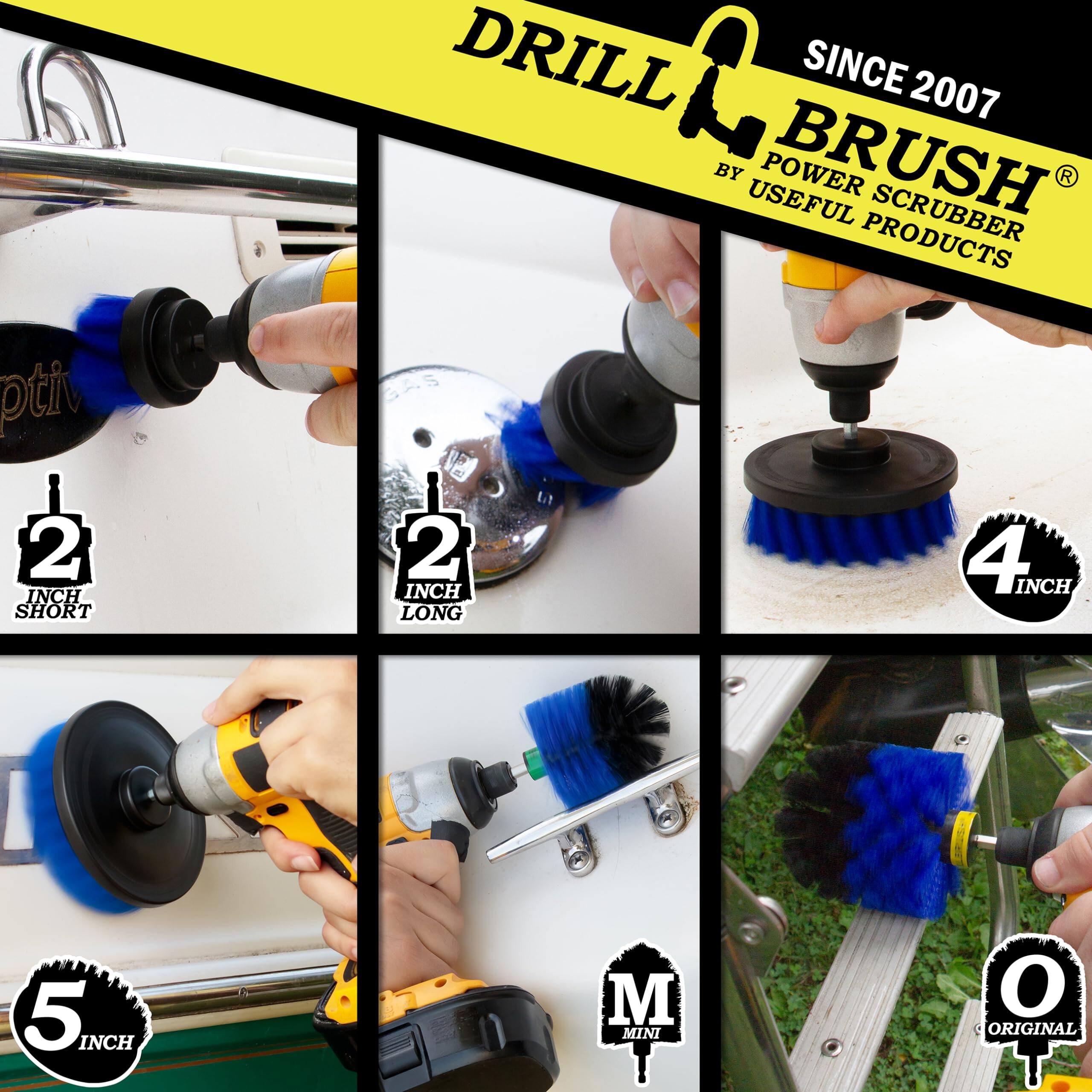 DRILL BRUSH®
SINCE 2007
POWER SCRUBBER
BY USEFUL PRODUCTS

ptiv

GAS

2 INCH SHORT

2 INCH LONG

4 INCH

5 INCH

M MINI

O ORIGINAL