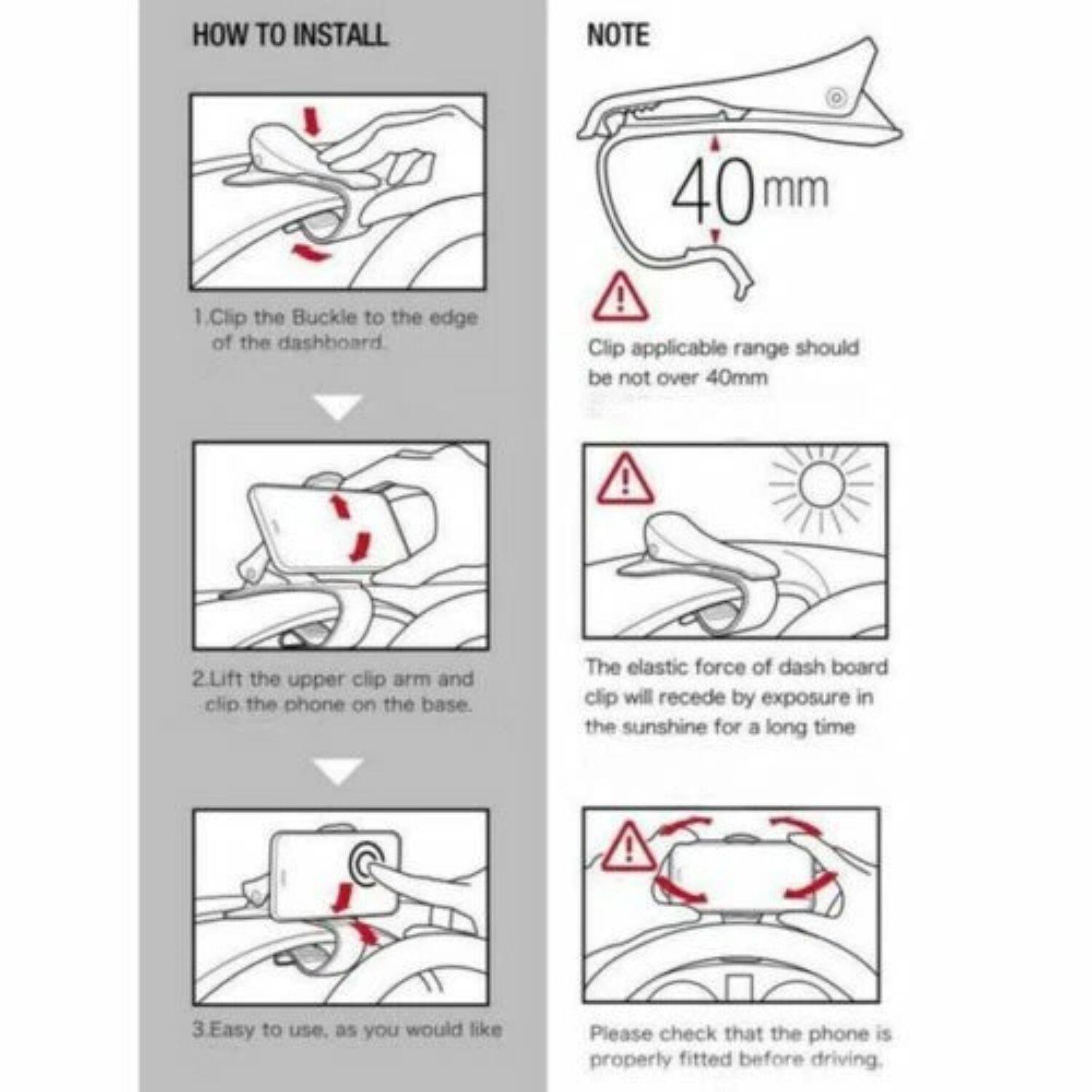 HOW TO INSTALL

1.Clip the Buckle to the edge of the dashboard.

2.Lift the upper clip arm and clip the phone on the base.

3.Easy to use, as you would like

NOTE

40mm

Clip applicable range should be not over 40mm

The elastic force of dash board clip will recede by exposure in the sunshine for a long time

Please check that the phone is properly fitted before driving.