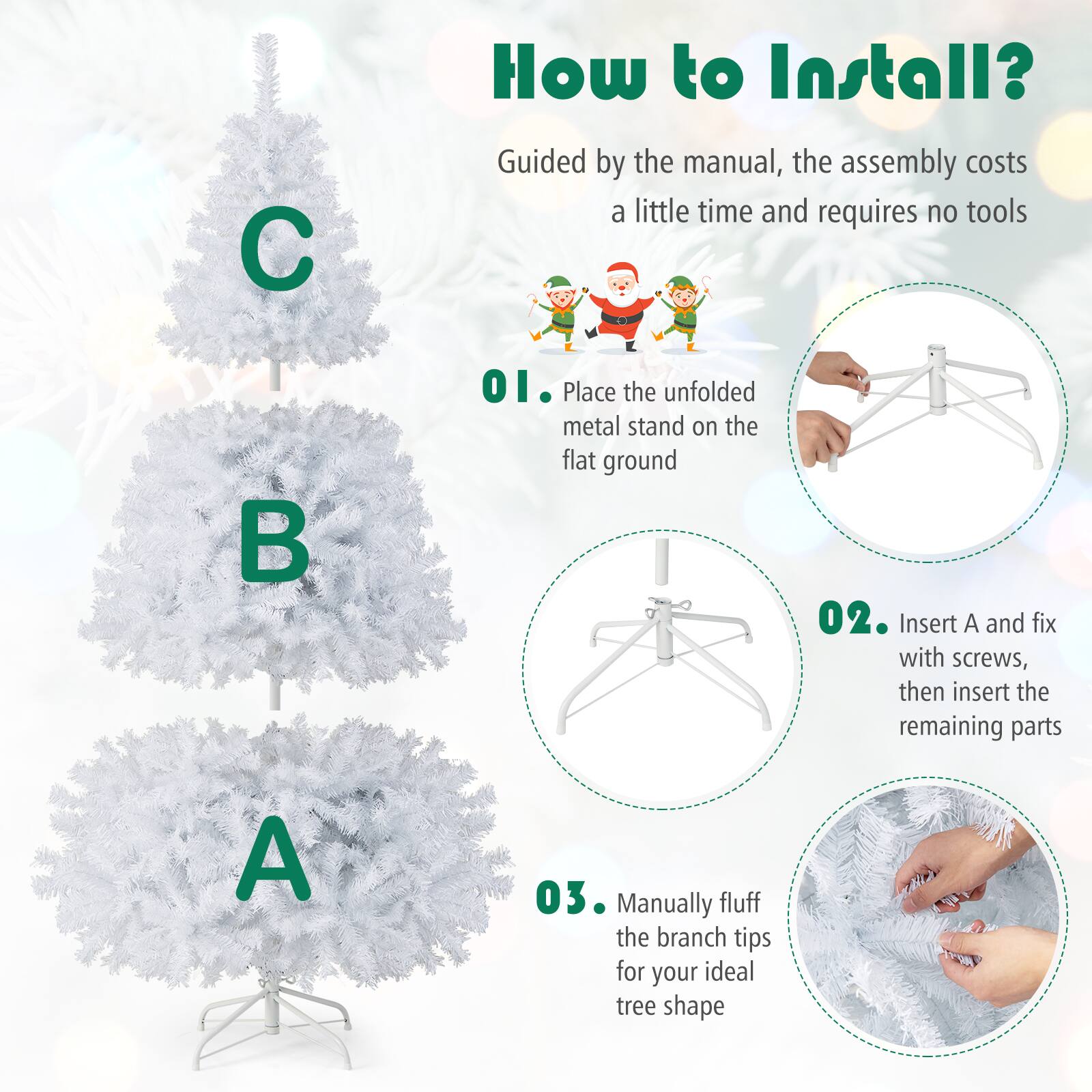 How to Install?

Guided by the manual, the assembly costs a little time and requires no tools

C

B

A

01. Place the unfolded metal stand on the flat ground

02. Insert A and fix with screws, then insert the remaining parts

03. Manually fluff the branch tips for your ideal tree shape