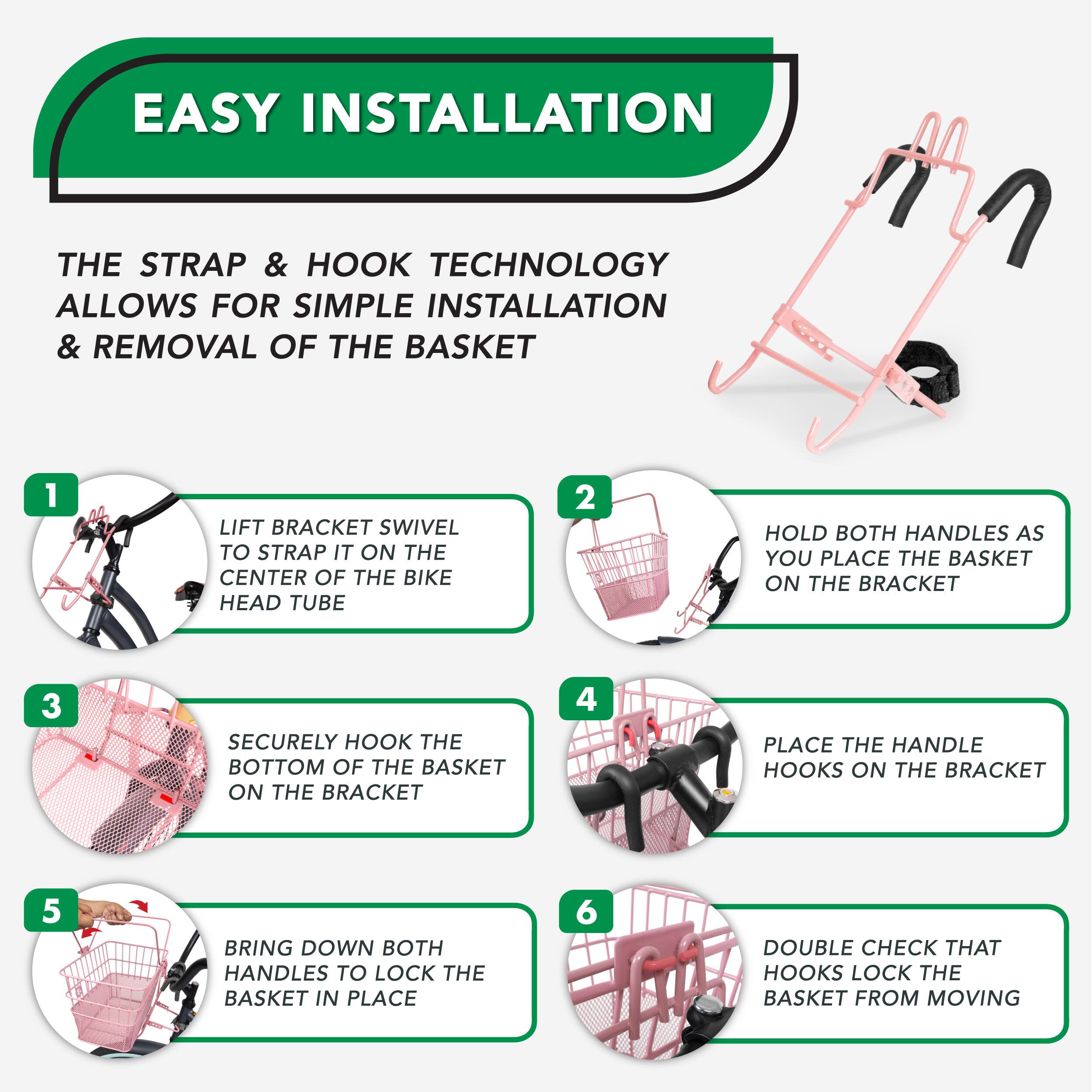 EASY INSTALLATION

THE STRAP & HOOK TECHNOLOGY ALLOWS FOR SIMPLE INSTALLATION & REMOVAL OF THE BASKET

1

LIFT BRACKET SWIVEL TO STRAP IT ON THE CENTER OF THE BIKE HEAD TUBE

2

HOLD BOTH HANDLES AS YOU PLACE THE BASKET ON THE BRACKET

3

SECURELY HOOK THE BOTTOM OF THE BASKET ON THE BRACKET

4

PLACE THE HANDLE HOOKS ON THE BRACKET

5

BRING DOWN BOTH HANDLES TO LOCK THE BASKET IN PLACE

6

DOUBLE CHECK THAT HOOKS LOCK THE BASKET FROM MOVING