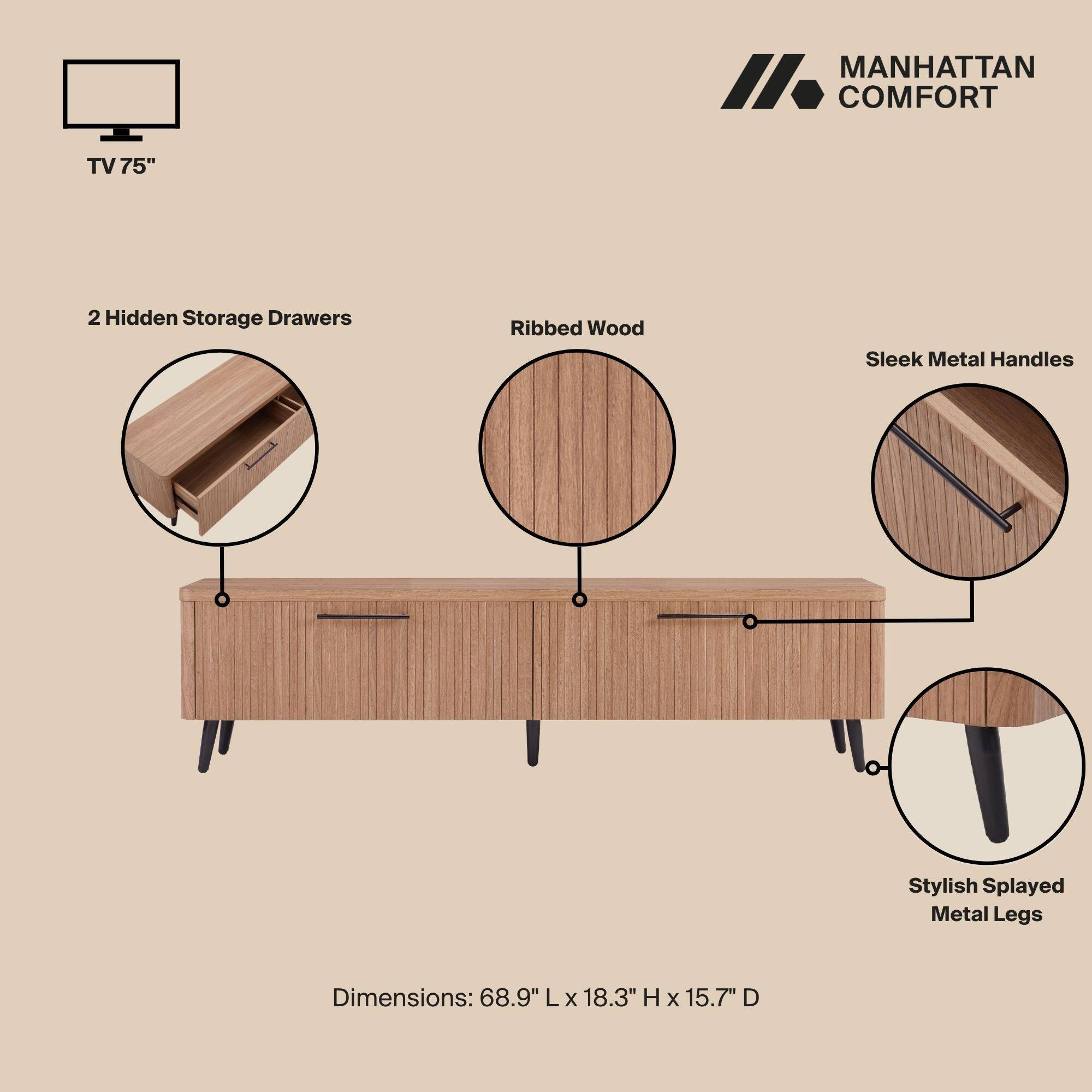 TV 75"

MANHATTAN COMFORT

2 Hidden Storage Drawers

Ribbed Wood

Sleek Metal Handles

Stylish Splayed Metal Legs

Dimensions: 68.9" L x 18.3" H x 15.7" D