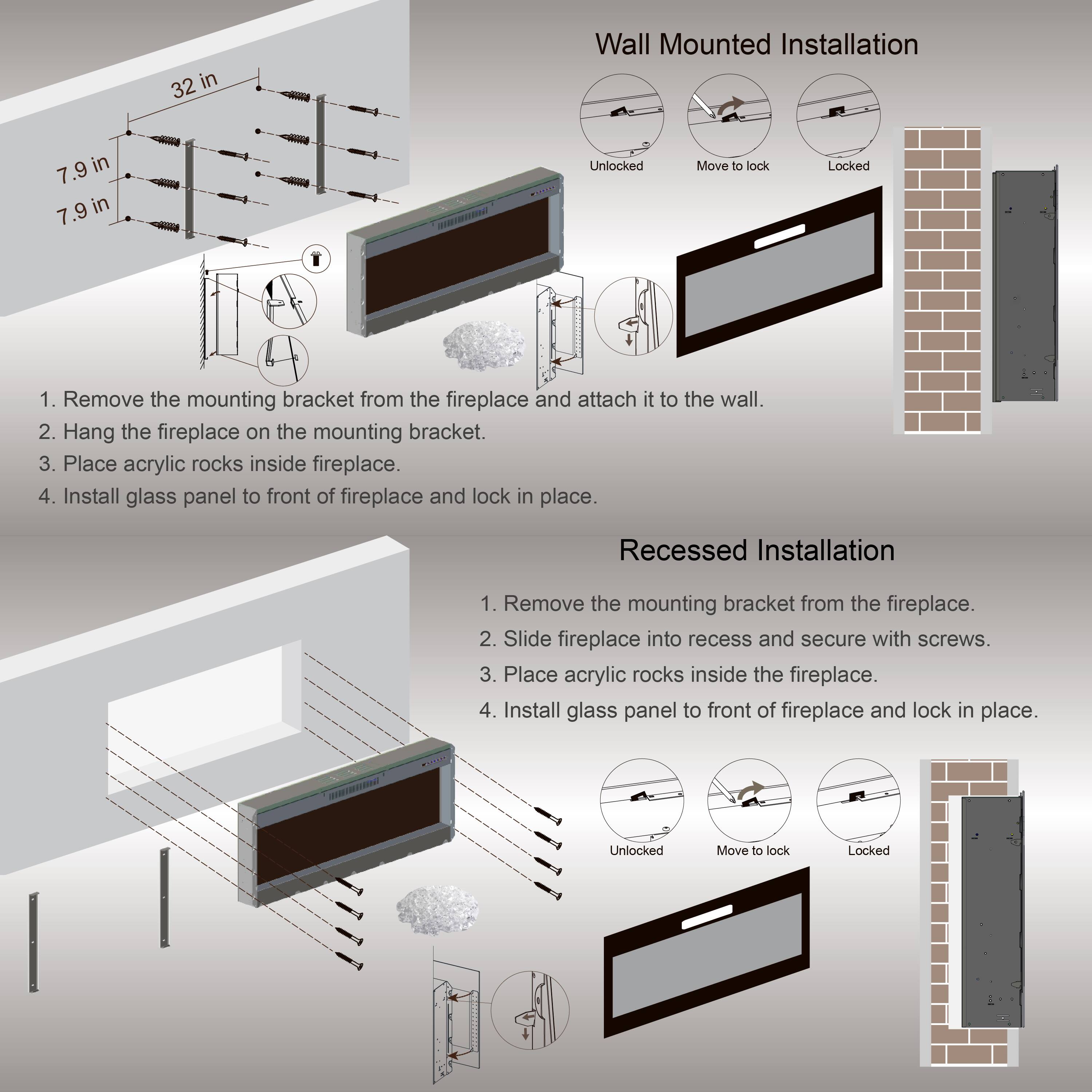 Wall Mounted Installation

32 in

7.9 in

7.9 in

Unlocked

Move to lock

Locked

1. Remove the mounting bracket from the fireplace and attach it to the wall.
2. Hang the fireplace on the mounting bracket.
3. Place acrylic rocks inside fireplace.
4. Install glass panel to front of fireplace and lock in place.

Recessed Installation

1. Remove the mounting bracket from the fireplace.
2. Slide fireplace into recess and secure with screws.
3. Place acrylic rocks inside the fireplace.
4. Install glass panel to front of fireplace and lock in place.

Unlocked

Move to lock

Locked