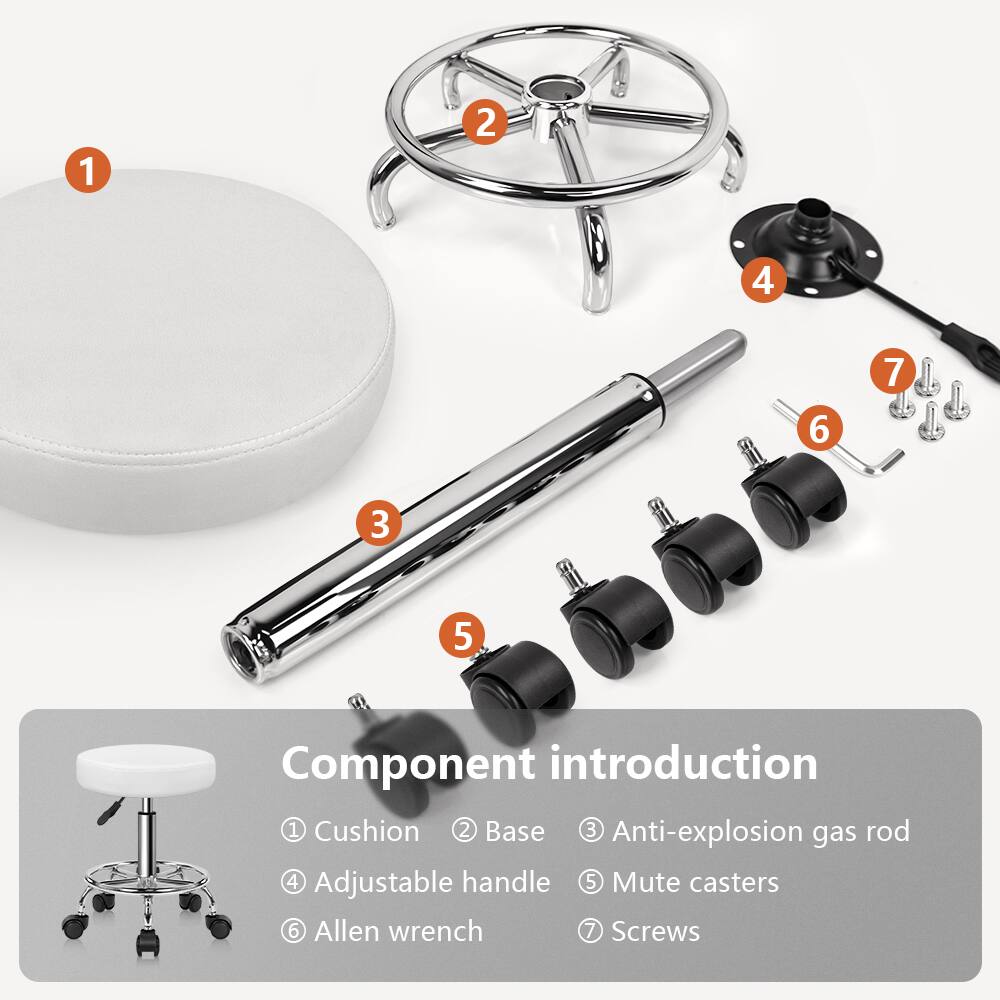 1

2

4

7

6

3

5

Component introduction

① Cushion ② Base ③ Anti-explosion gas rod

④ Adjustable handle ⑤ Mute casters

⑥ Allen wrench ⑦ Screws