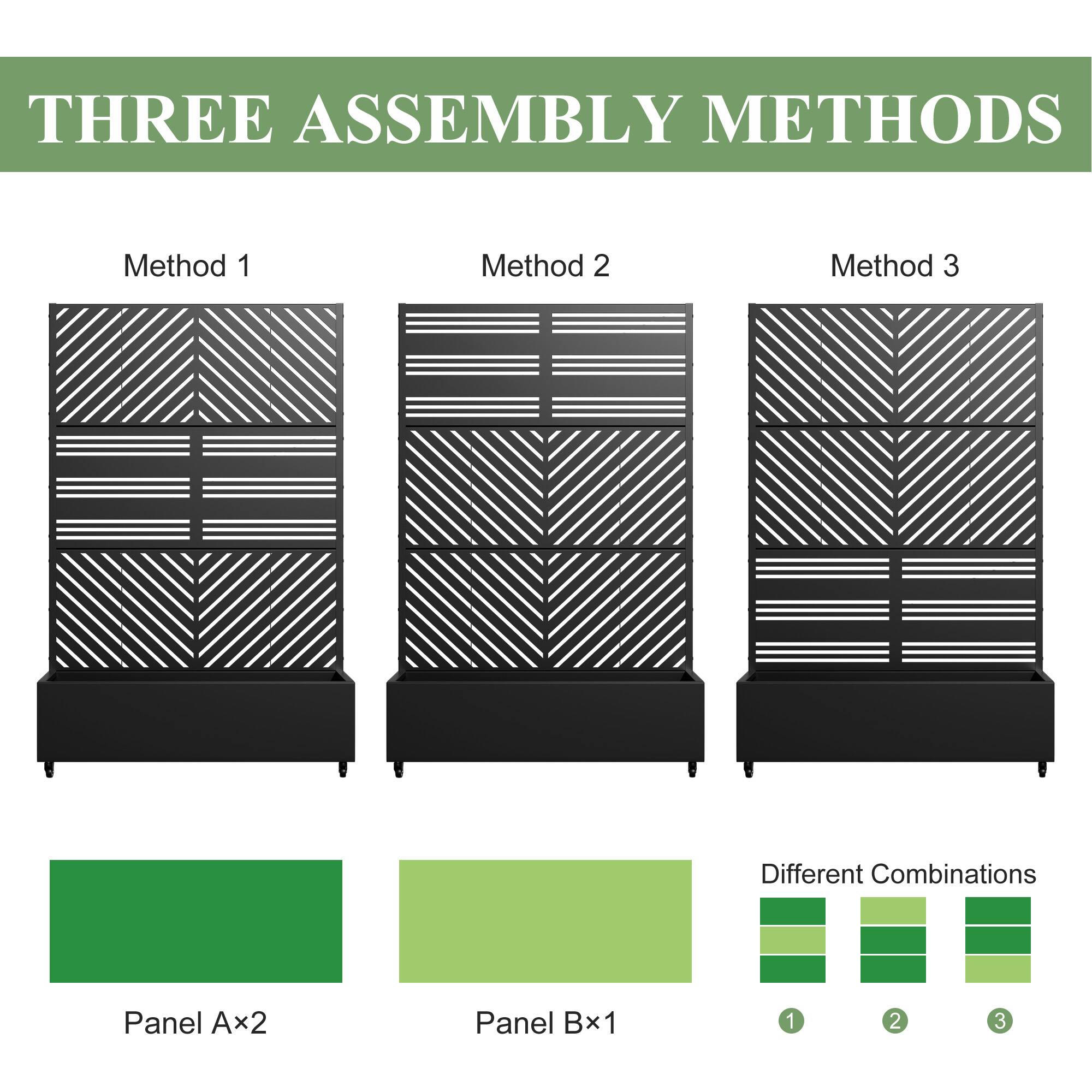 THREE ASSEMBLY METHODS

Method 1

Method 2

Method 3

Panel A×2

Panel B×1

Different Combinations

1

2

3