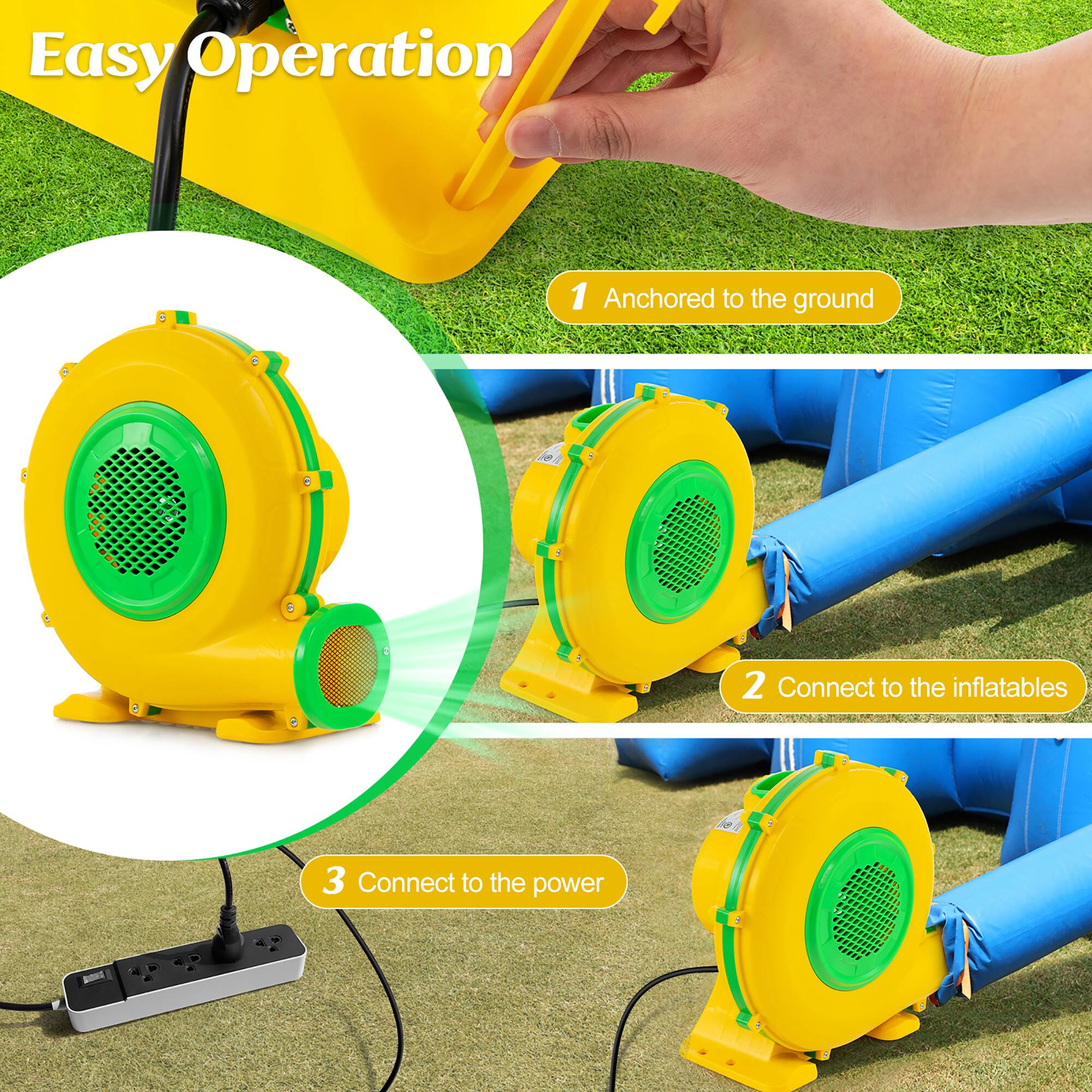 Easy Operation

1 Anchored to the ground

2 Connect to the inflatables

3 Connect to the power