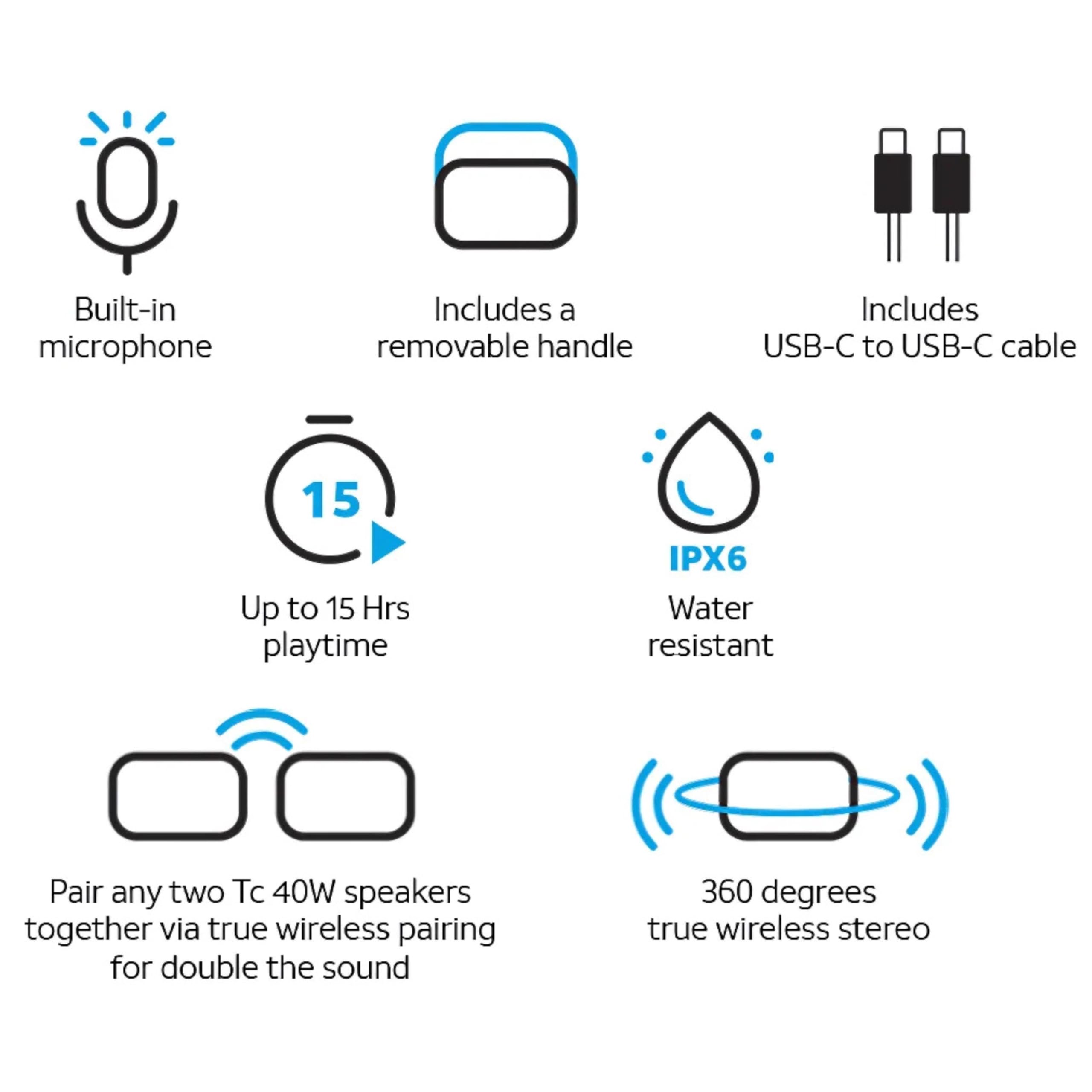 Built-in microphone

Includes a removable handle

Includes USB-C to USB-C cable

15

Up to 15 Hrs playtime

IPX6

Water resistant

Pair any two Tc 40W speakers together via true wireless pairing for double the sound

360 degrees true wireless stereo