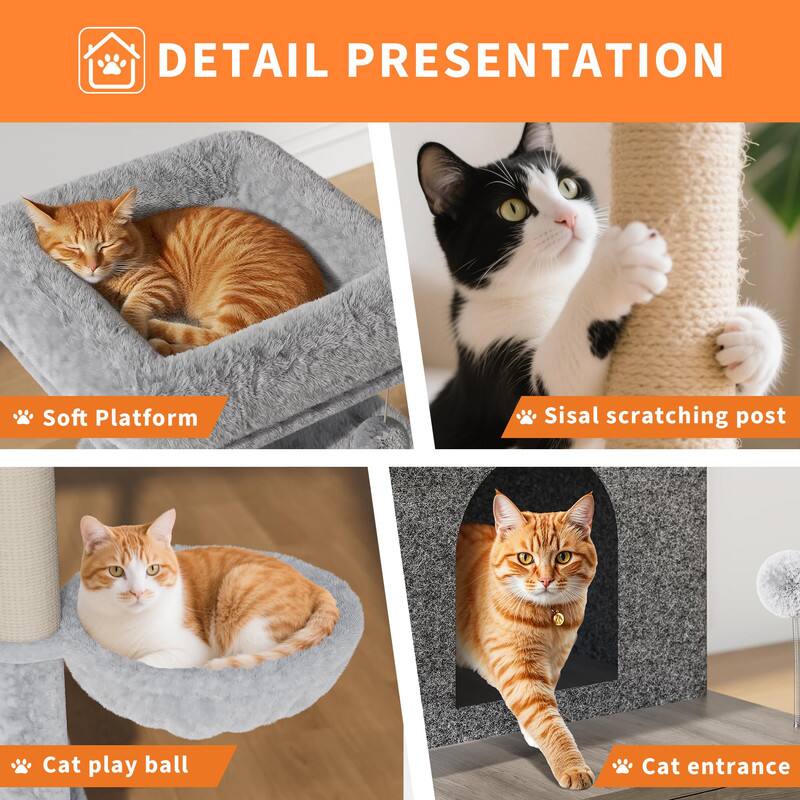 DETAIL PRESENTATION

Soft Platform

Sisal scratching post

Cat play ball

Cat entrance