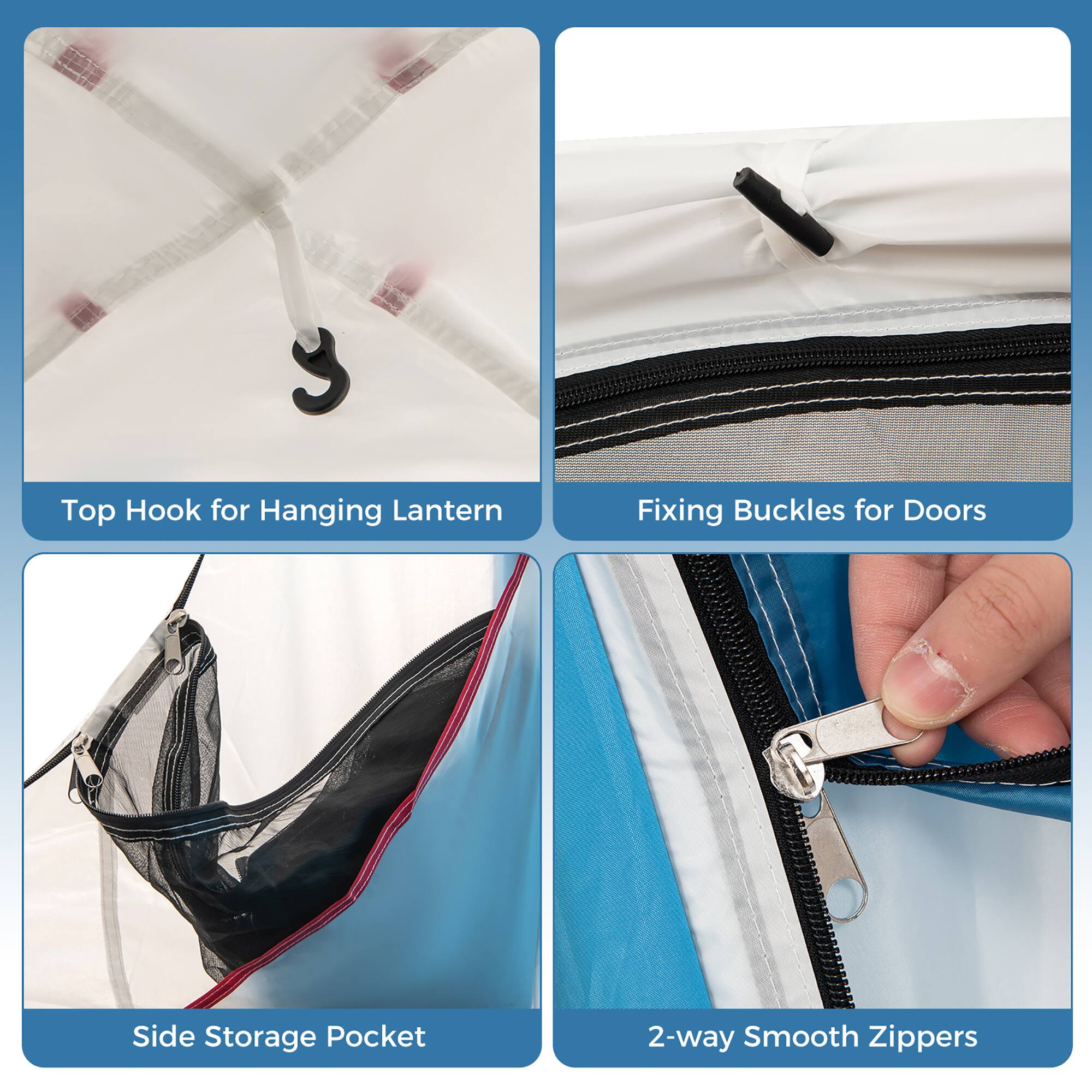 Top Hook for Hanging Lantern

Fixing Buckles for Doors

Side Storage Pocket

2-way Smooth Zippers