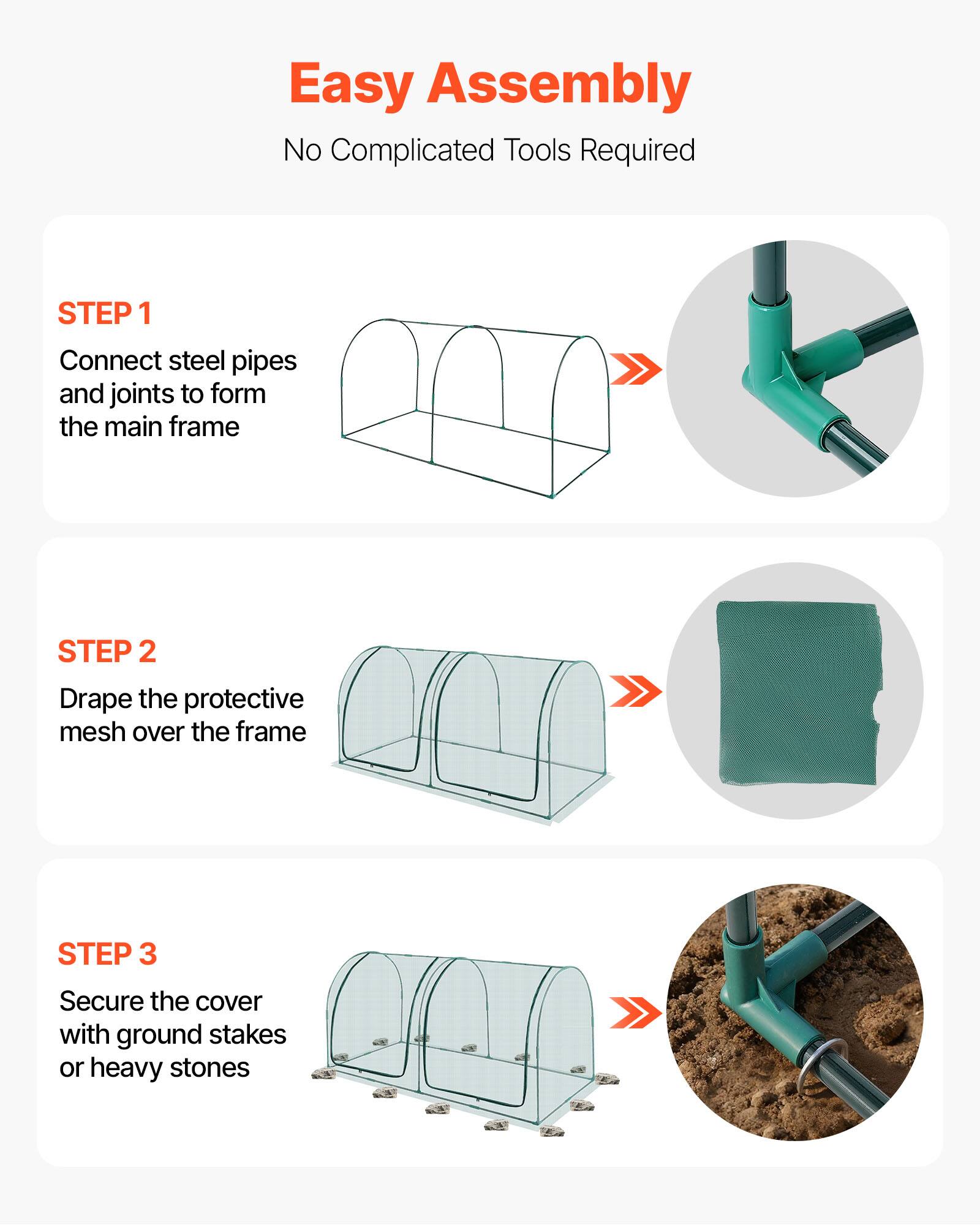 Easy Assembly

No Complicated Tools Required

STEP 1

Connect steel pipes and joints to form the main frame

STEP 2

Drape the protective mesh over the frame

STEP 3

Secure the cover with ground stakes or heavy stones