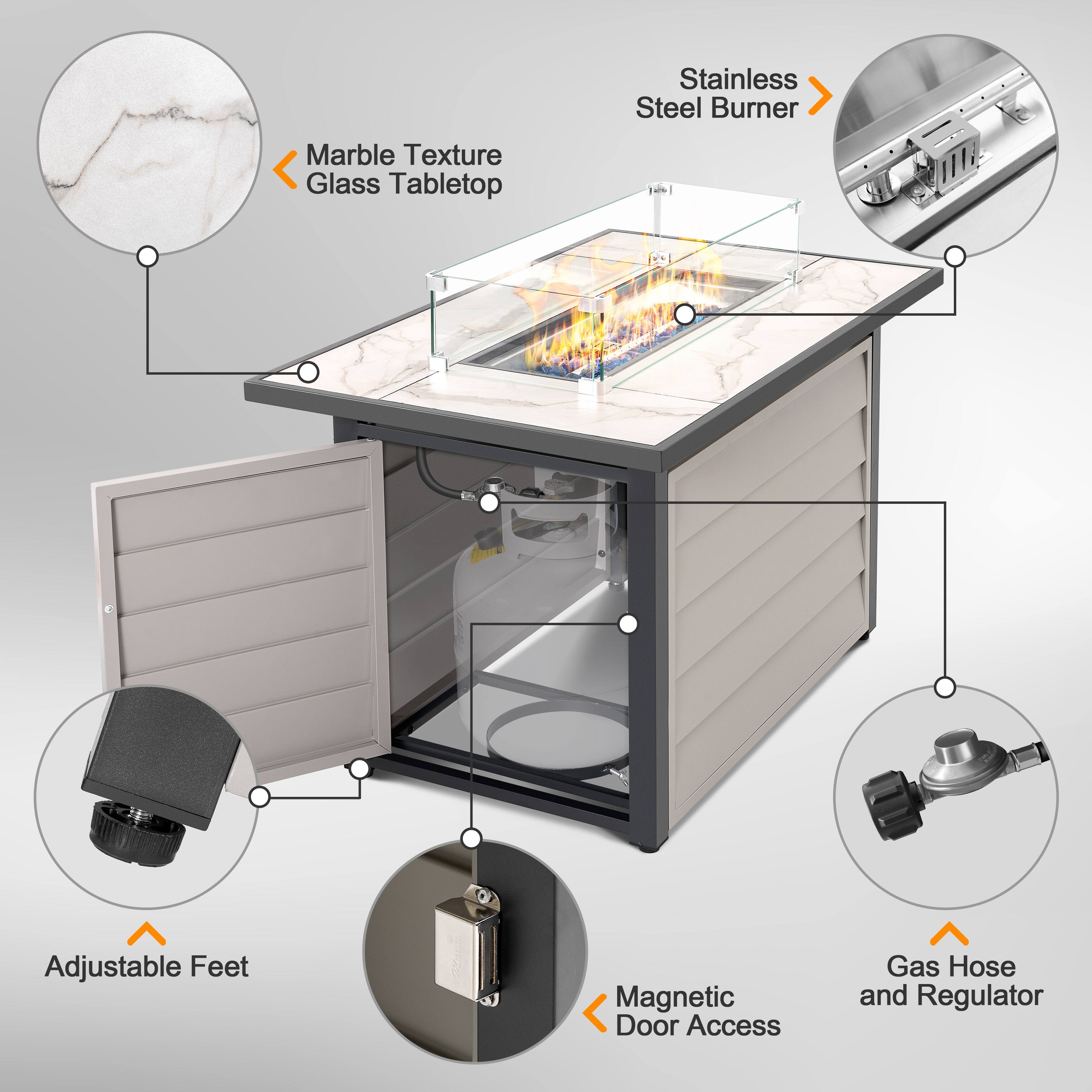 Marble Texture Glass Tabletop

Stainless Steel Burner

Adjustable Feet

Magnetic Door Access

Gas Hose and Regulator