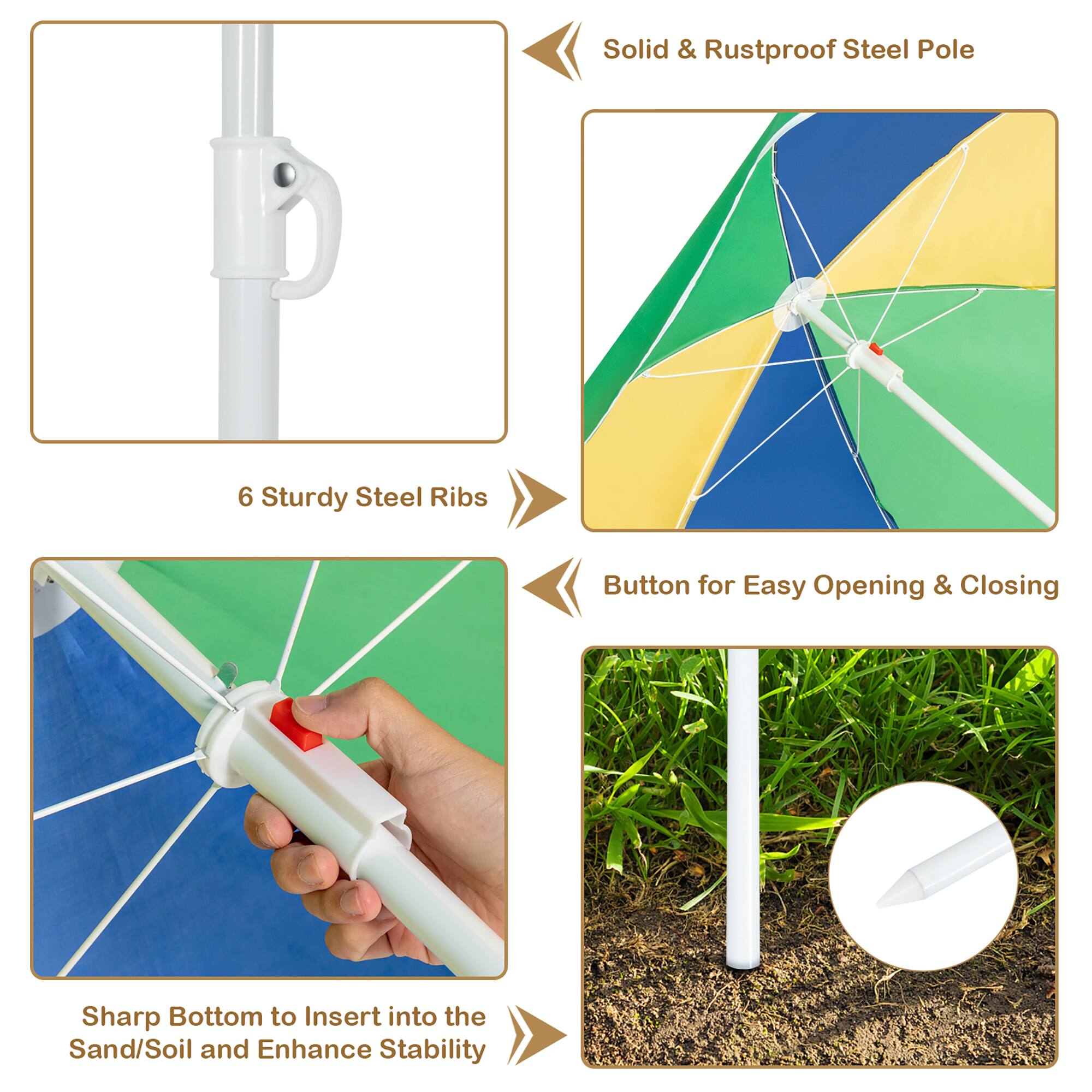 Solid & Rustproof Steel Pole

6 Sturdy Steel Ribs

Button for Easy Opening & Closing

Sharp Bottom to Insert into the Sand/Soil and Enhance Stability