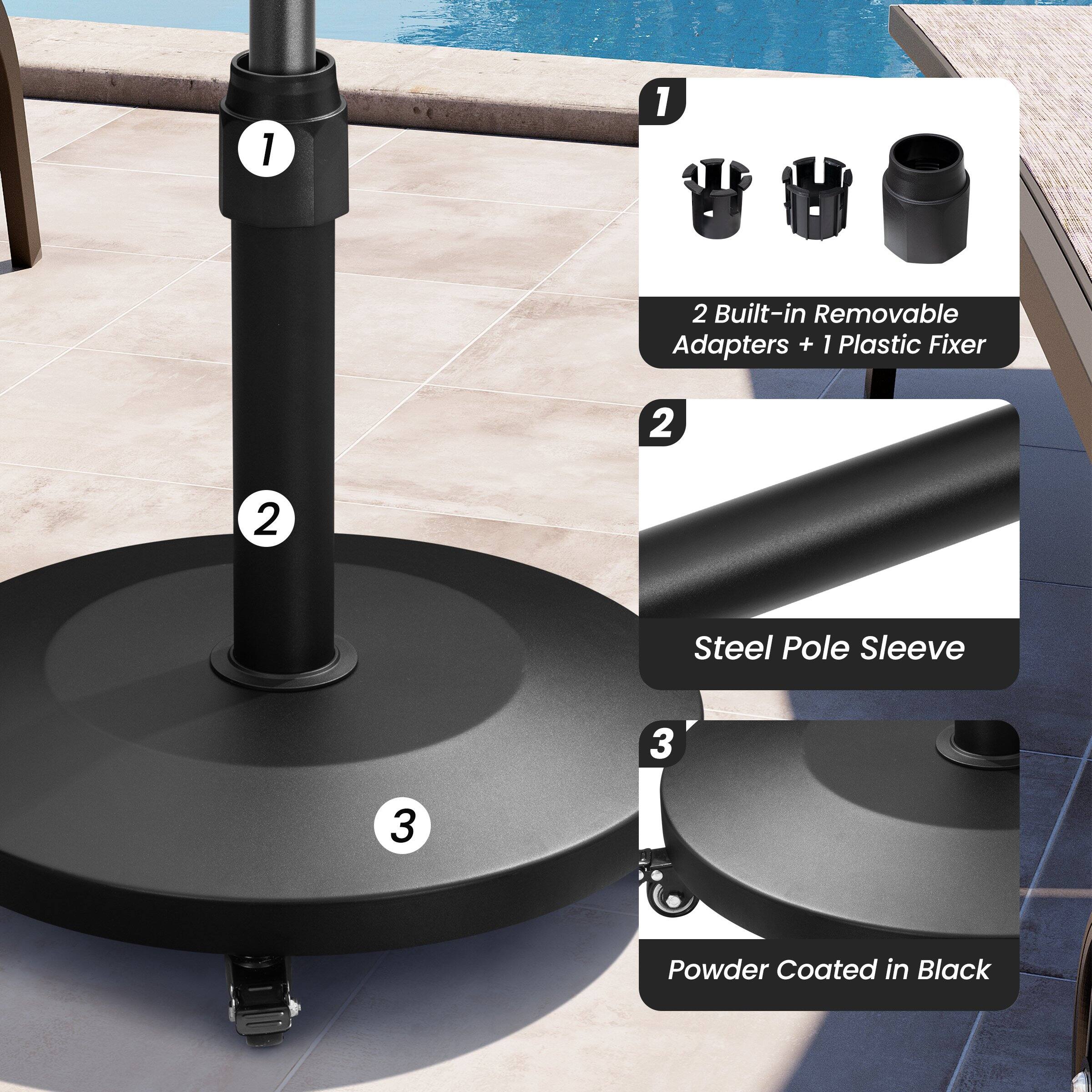 1

2

3

1

2 Built-in Removable Adapters + 1 Plastic Fixer

2

Steel Pole Sleeve

3

Powder Coated in Black