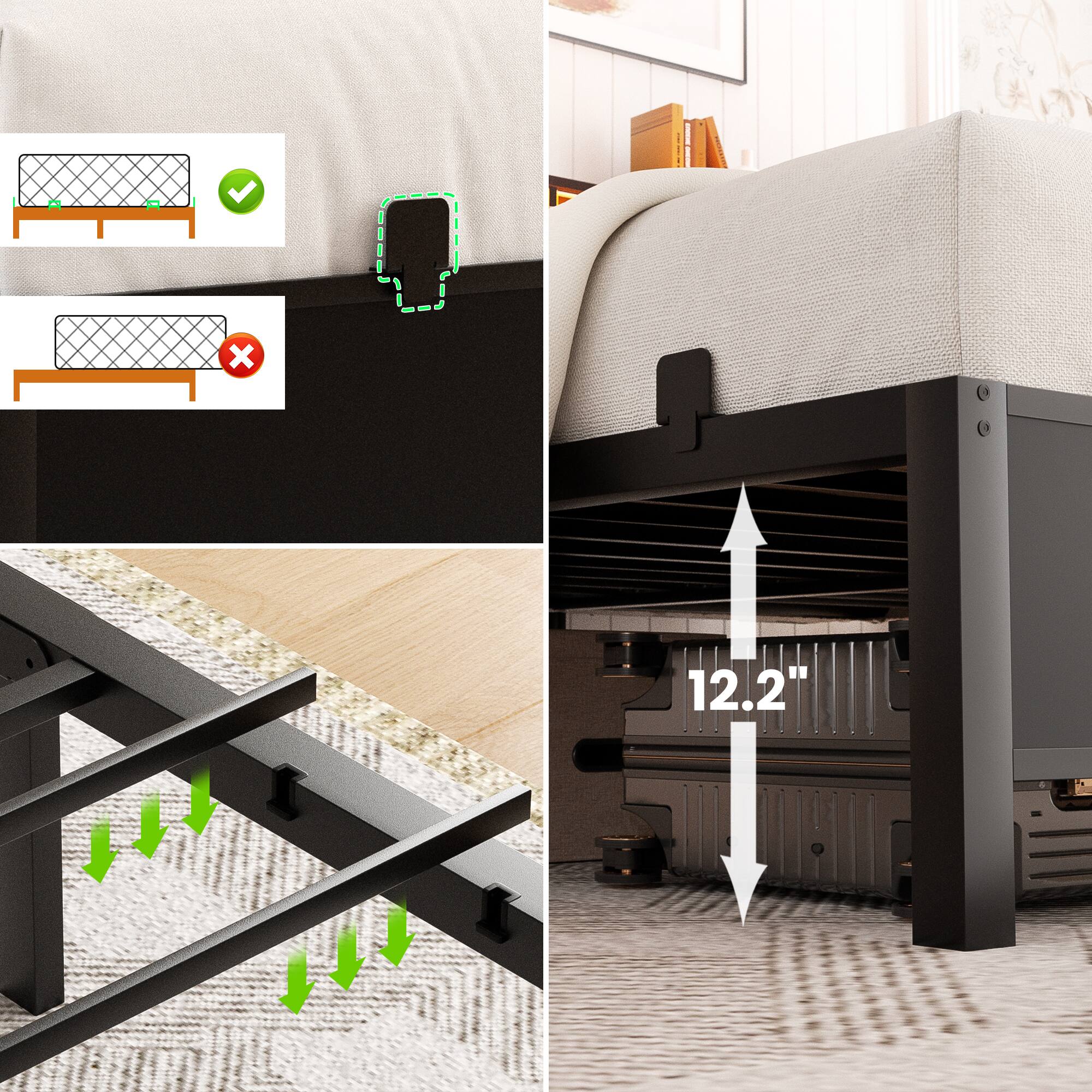 12.2"