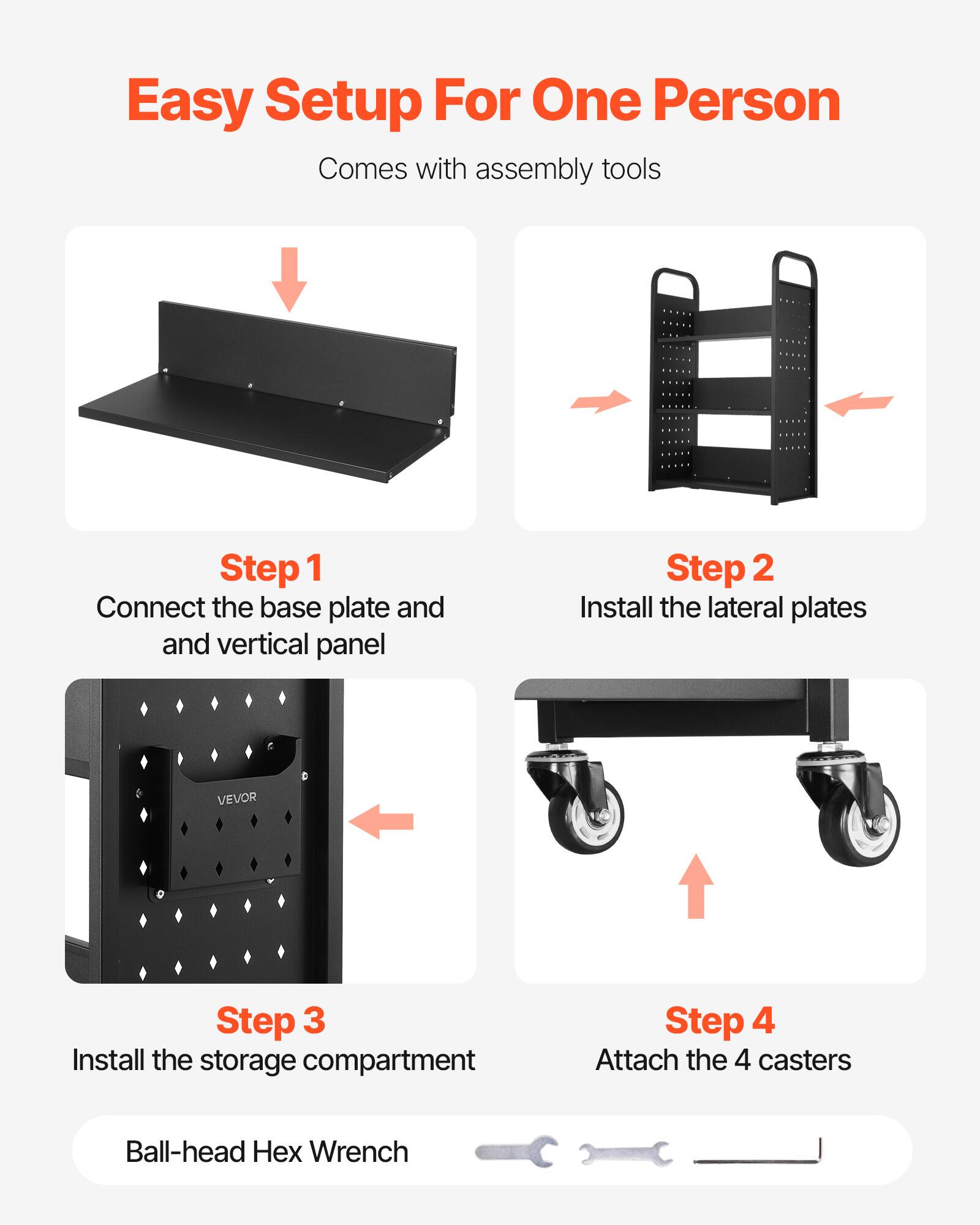 Easy Setup For One Person

Comes with assembly tools

Step 1
Connect the base plate and and vertical panel

Step 2
Install the lateral plates

VEVOR

Step 3
Install the storage compartment

Step 4
Attach the 4 casters

Ball-head Hex Wrench