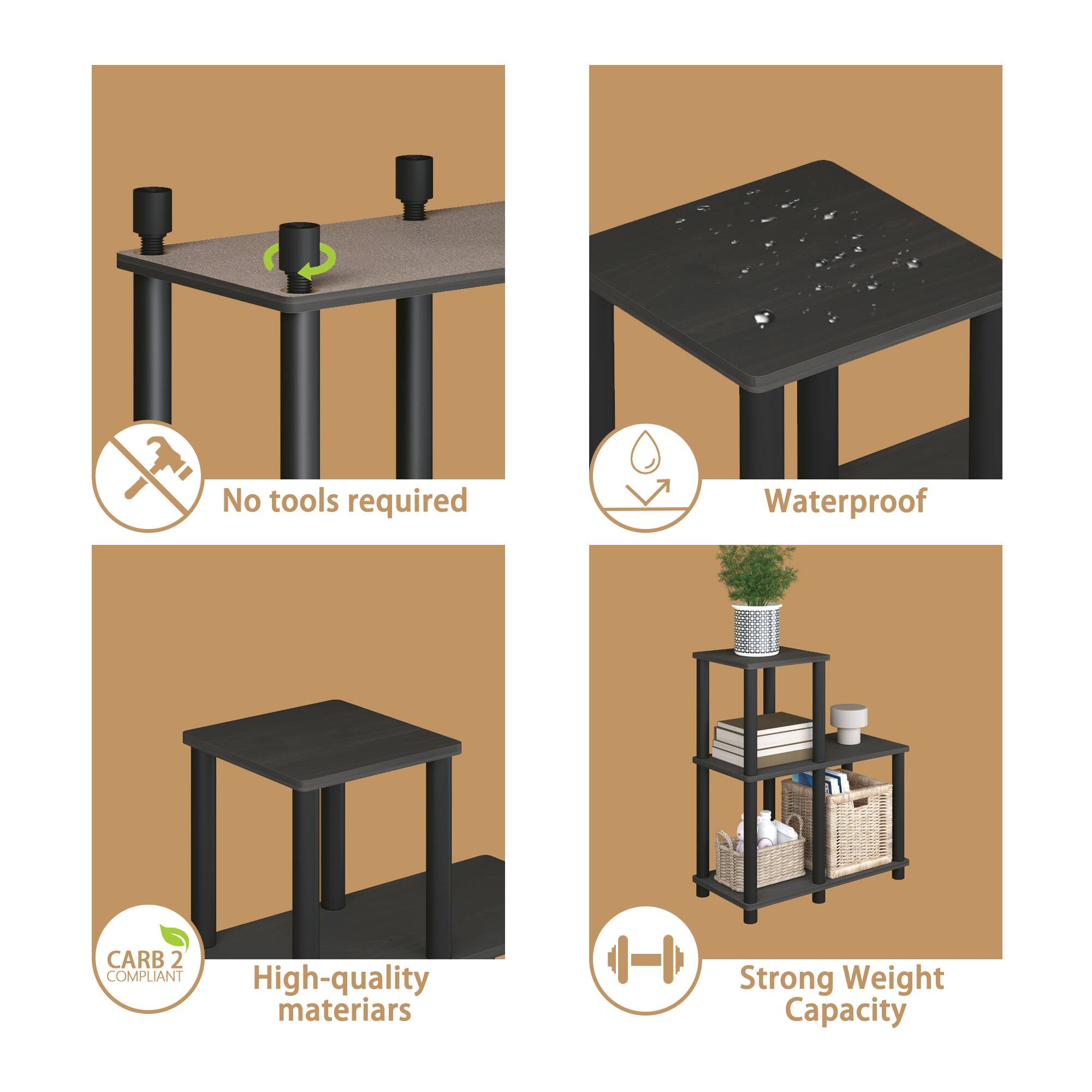 No tools required

Waterproof

CARB 2 COMPLIANT

High-quality materiars

Strong Weight Capacity