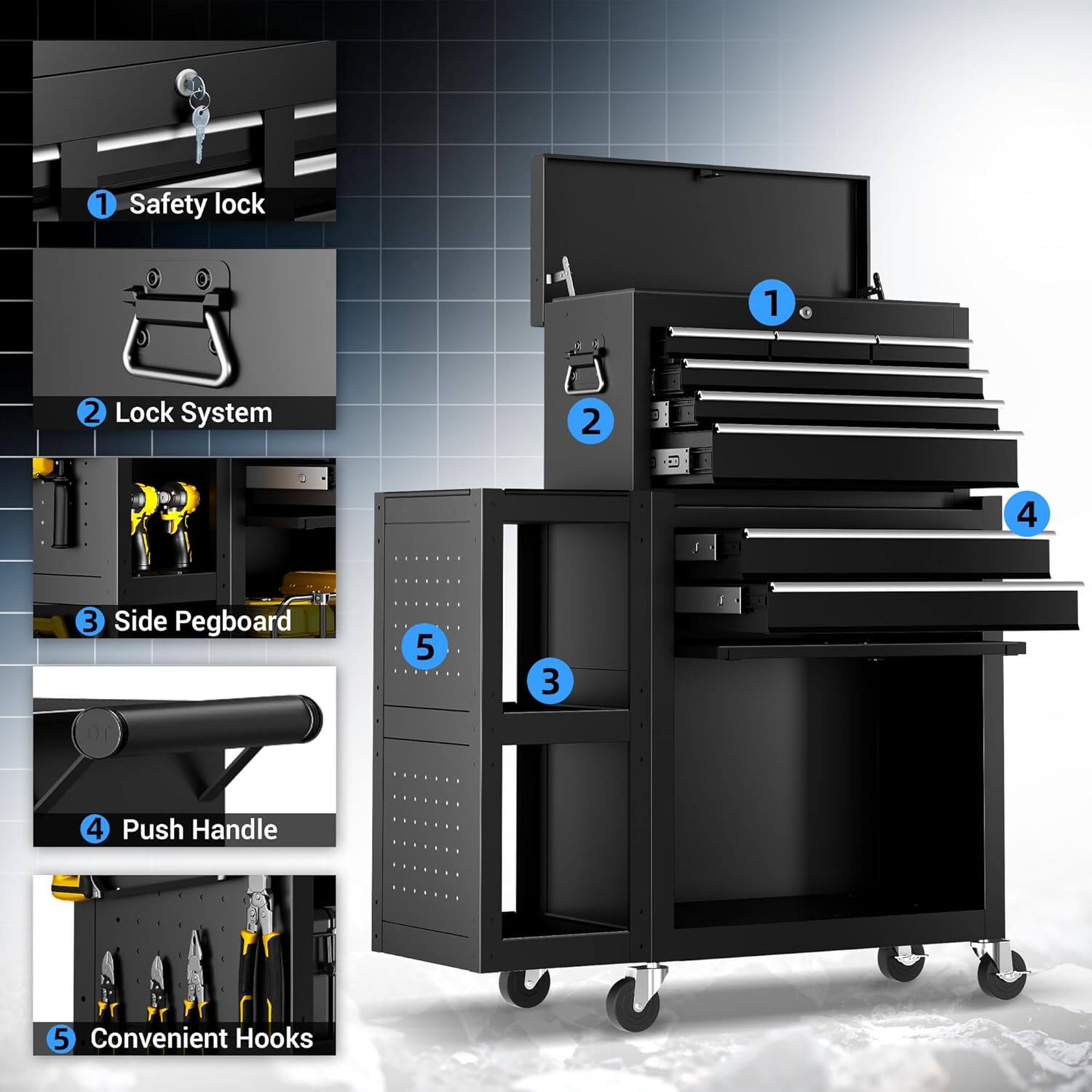 1 Safety lock

2 Lock System

3 Side Pegboard

4 Push Handle

5 Convenient Hooks

1

2

4

5

3